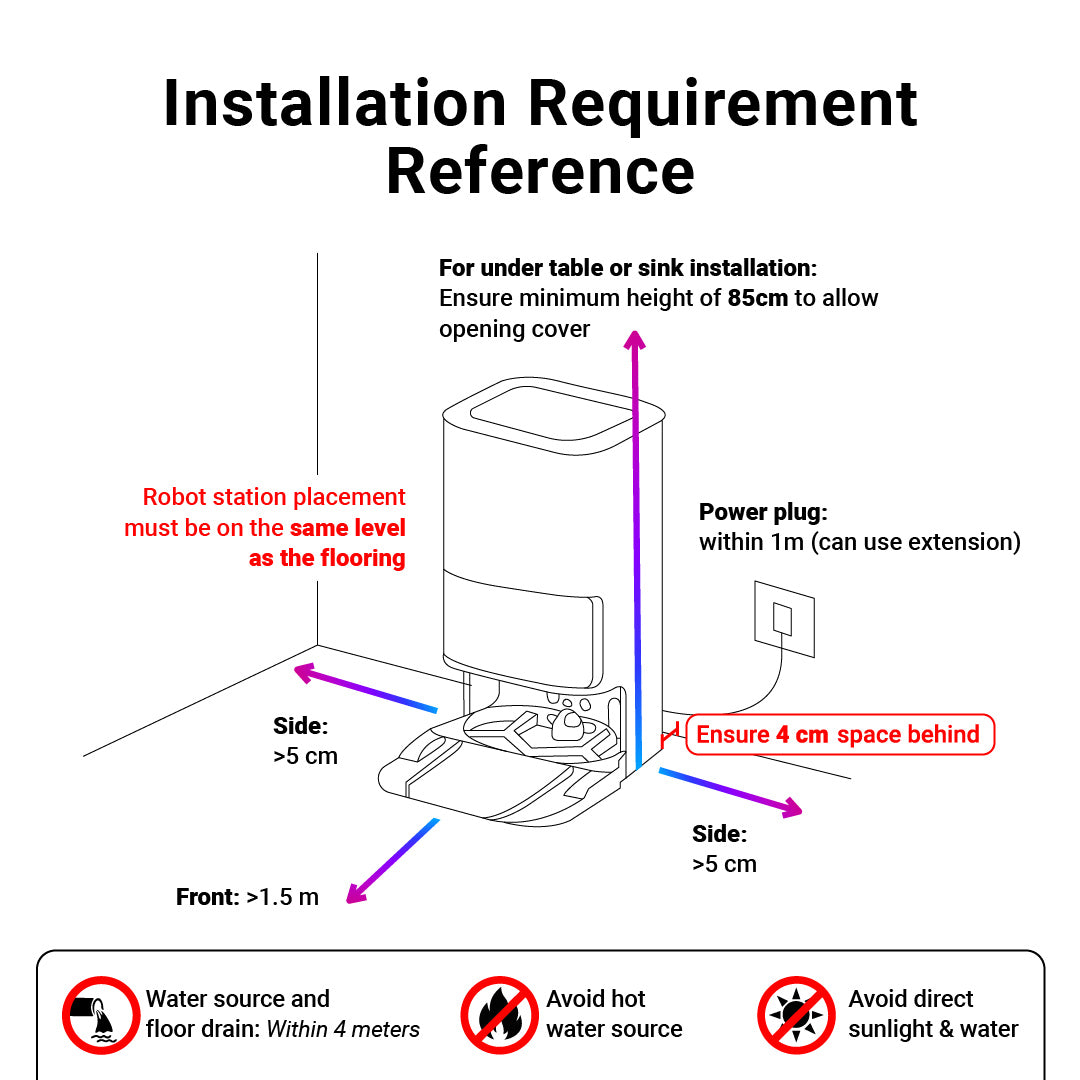 Installation Requirement Reference

For under table or sink installation:
Ensure minimum height of 85cm to allow opening cover

Robot station placement must be on the same level as the flooring

Power plug:
within 1m (can use extension)

Side:
>5 cm

Ensure 4 cm space behind

Side:
>5 cm

Front: >1.5 m

Water source and floor drain: Within 4 meters

Avoid hot water source

Avoid direct sunlight & water