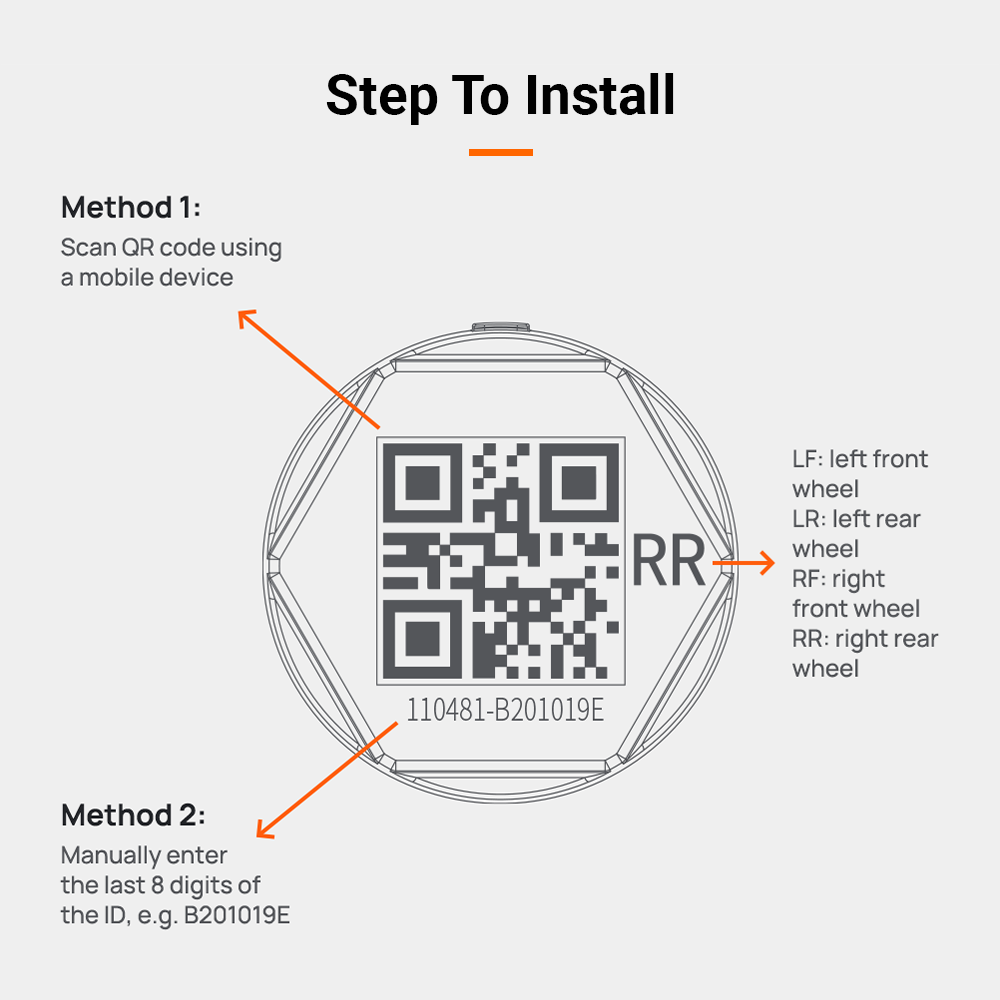 Step To Install

Method 1:
Scan QR code using a mobile device

RR

110481-B201019E

LF: left front wheel
LR: left rear wheel
RF: right front wheel
RR: right rear wheel

Method 2:
Manually enter the last 8 digits of the ID, e.g. B201019E