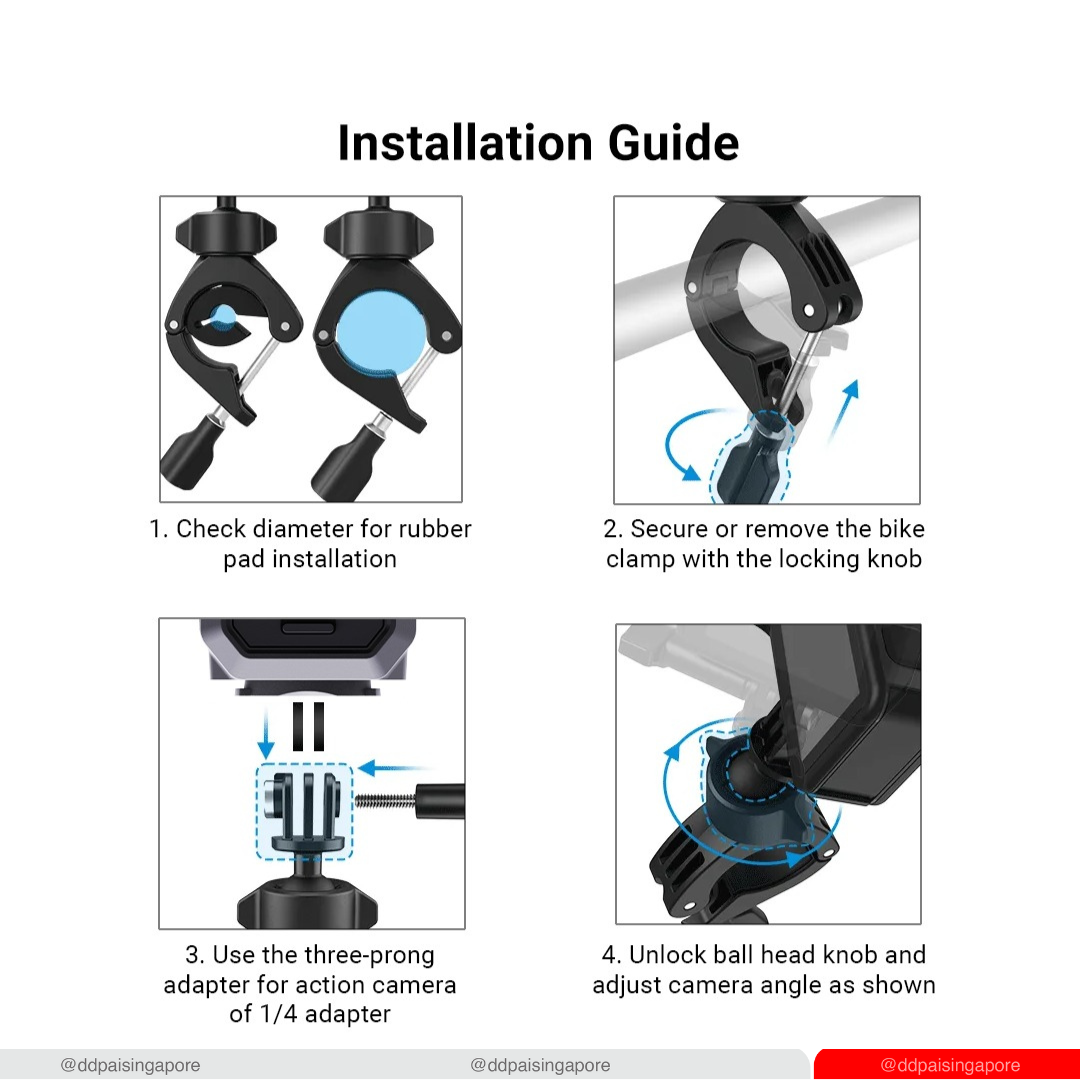 Installation Guide

1. Check diameter for rubber pad installation

2. Secure or remove the bike clamp with the locking knob

3. Use the three-prong adapter for action camera of 1/4 adapter

4. Unlock ball head knob and adjust camera angle as shown

@ddpaisingapore @ddpaisingapore @ddpaisingapore