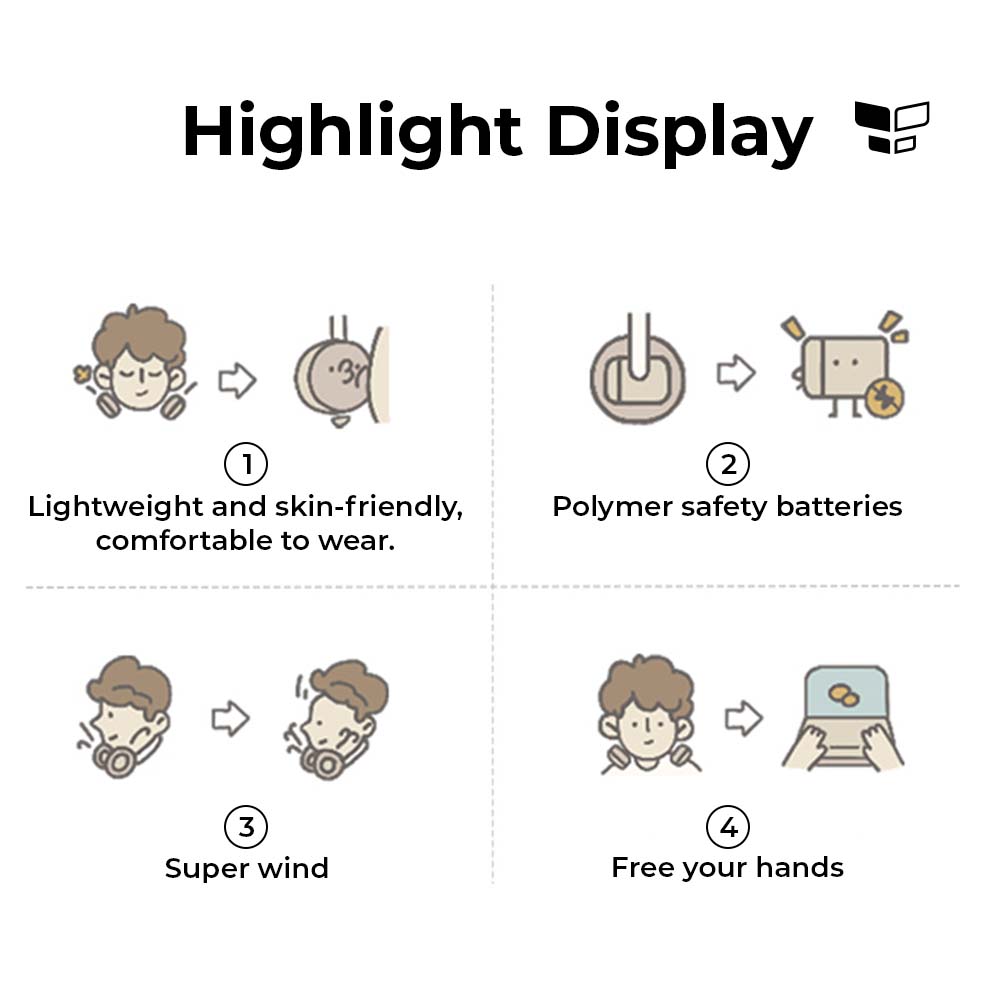 Highlight Display

1
Lightweight and skin-friendly, comfortable to wear.

2
Polymer safety batteries

3
Super wind

4
Free your hands