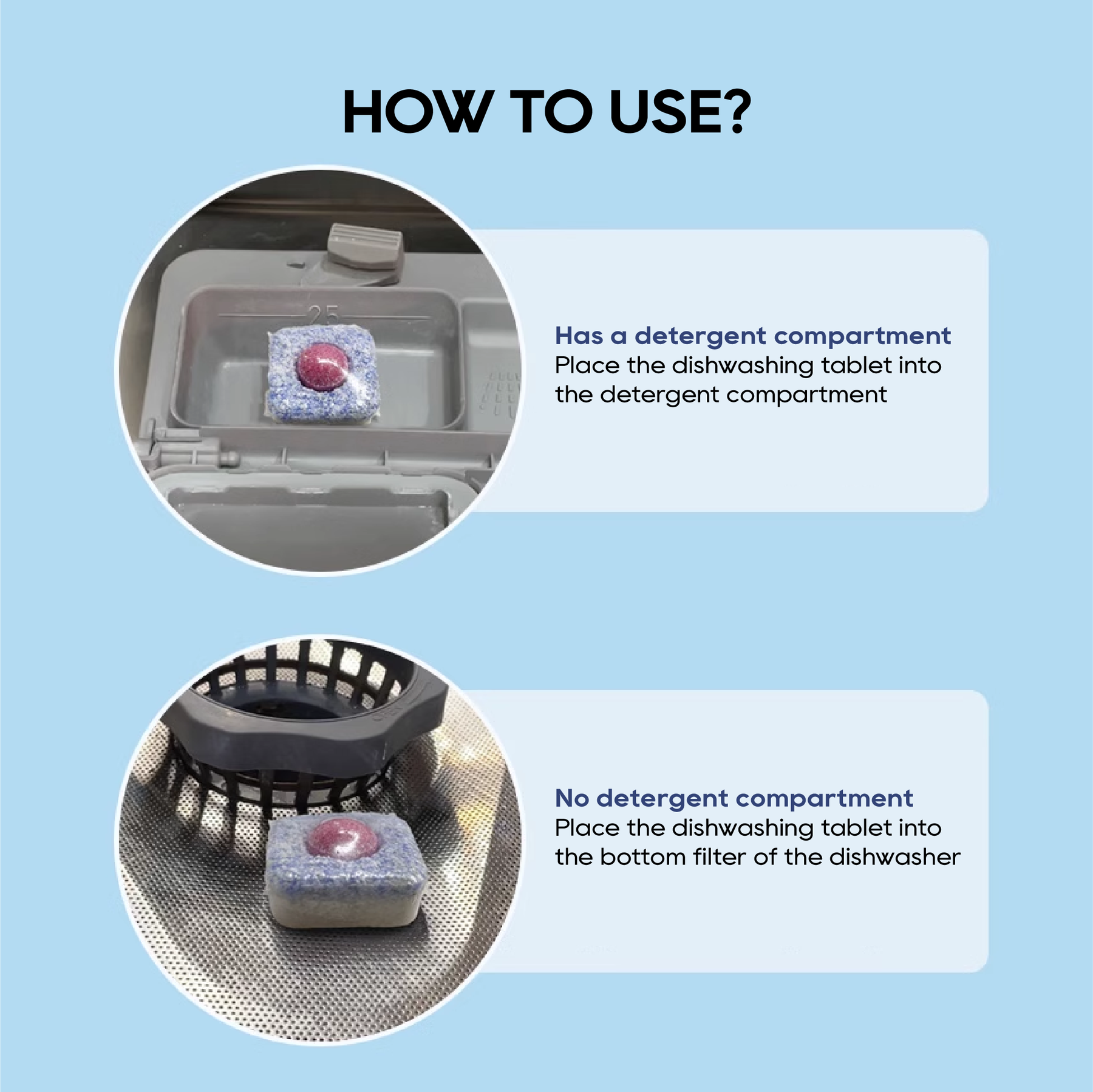 HOW TO USE?

25

Has a detergent compartment
Place the dishwashing tablet into the detergent compartment

No detergent compartment
Place the dishwashing tablet into the bottom filter of the dishwasher