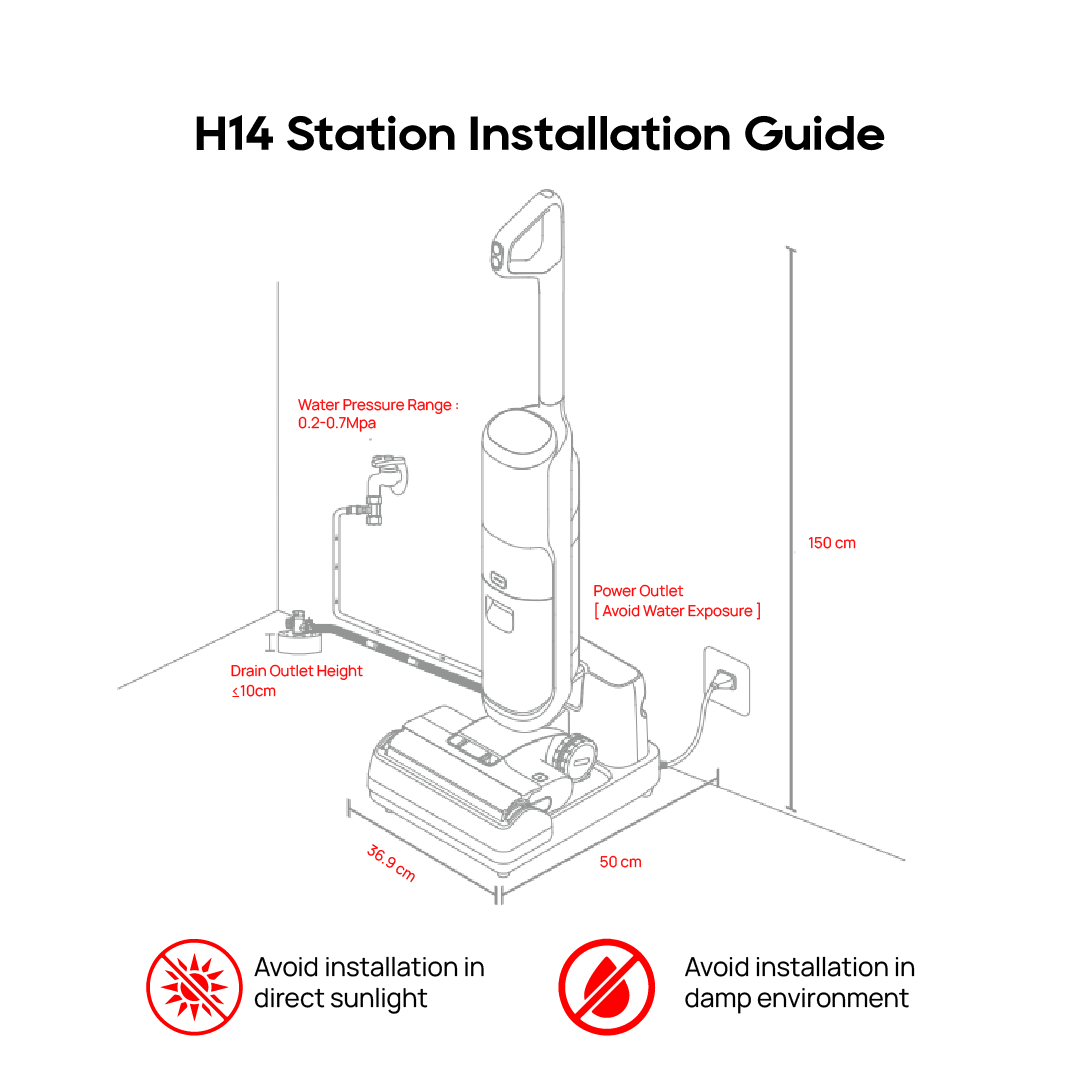 H14 Station Installation Guide

Water Pressure Range : 0.2-0.7Mpa

150 cm

Power Outlet
[ Avoid Water Exposure ]

Drain Outlet Height
≤10cm

36.9 cm

50 cm

Avoid installation in direct sunlight

Avoid installation in damp environment