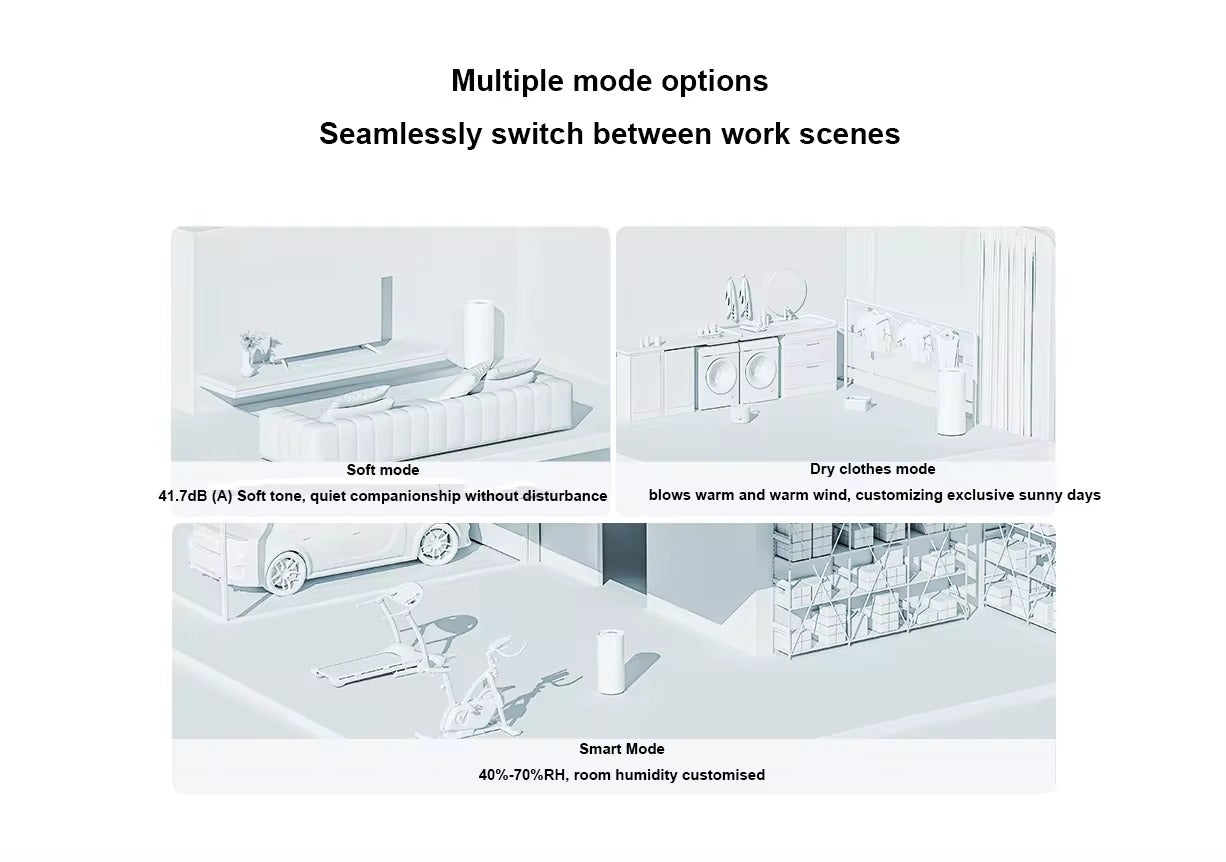 Multiple mode options

Seamlessly switch between work scenes

Soft mode

41.7dB (A) Soft tone, quiet companionship without disturbance

Dry clothes mode

blows warm and warm wind, customizing exclusive sunny days

Smart Mode

40%-70%RH, room humidity customised