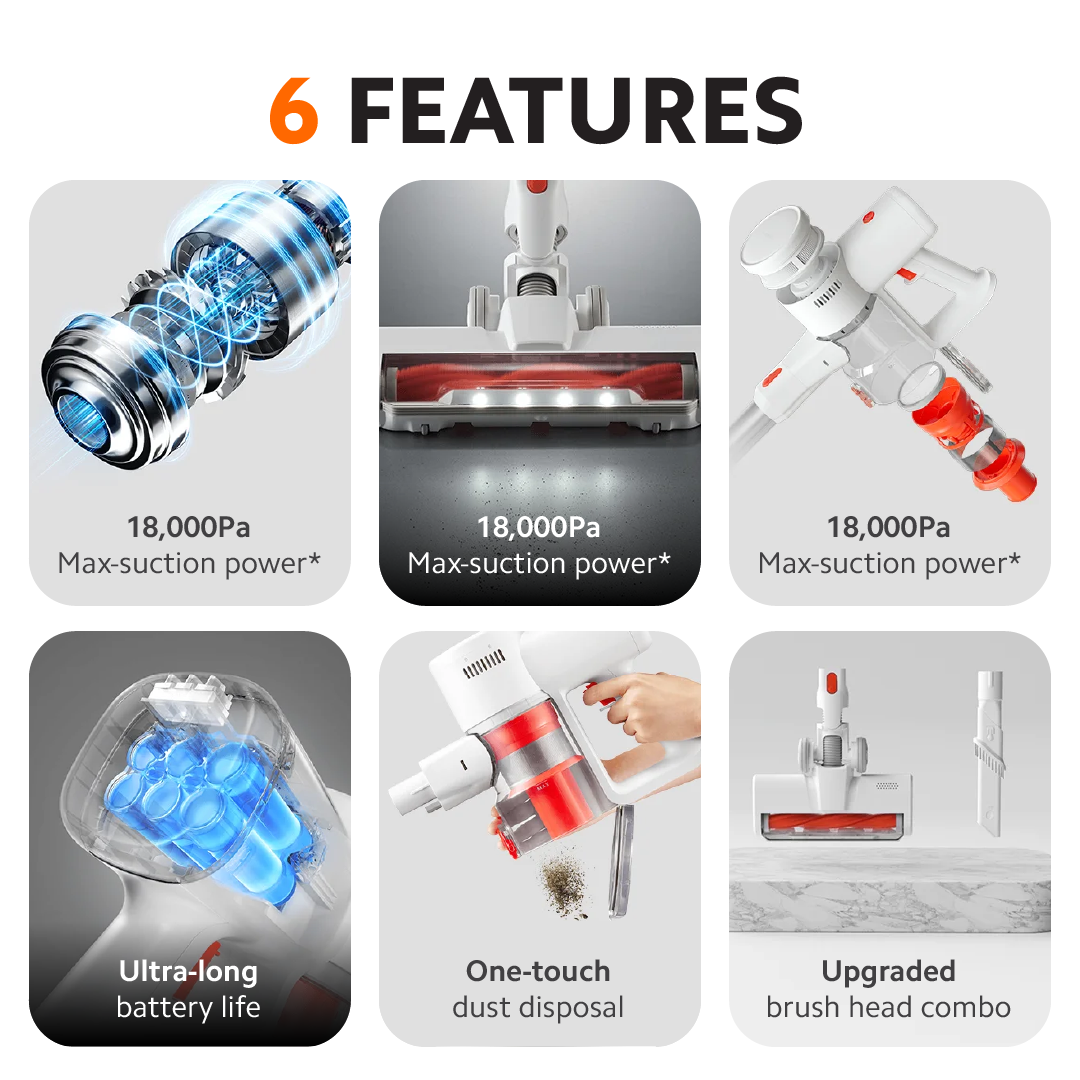 6 FEATURES

18,000Pa
Max-suction power*

18,000Pa
Max-suction power*

18,000Pa
Max-suction power*

Ultra-long
battery life

One-touch
dust disposal

Upgraded
brush head combo