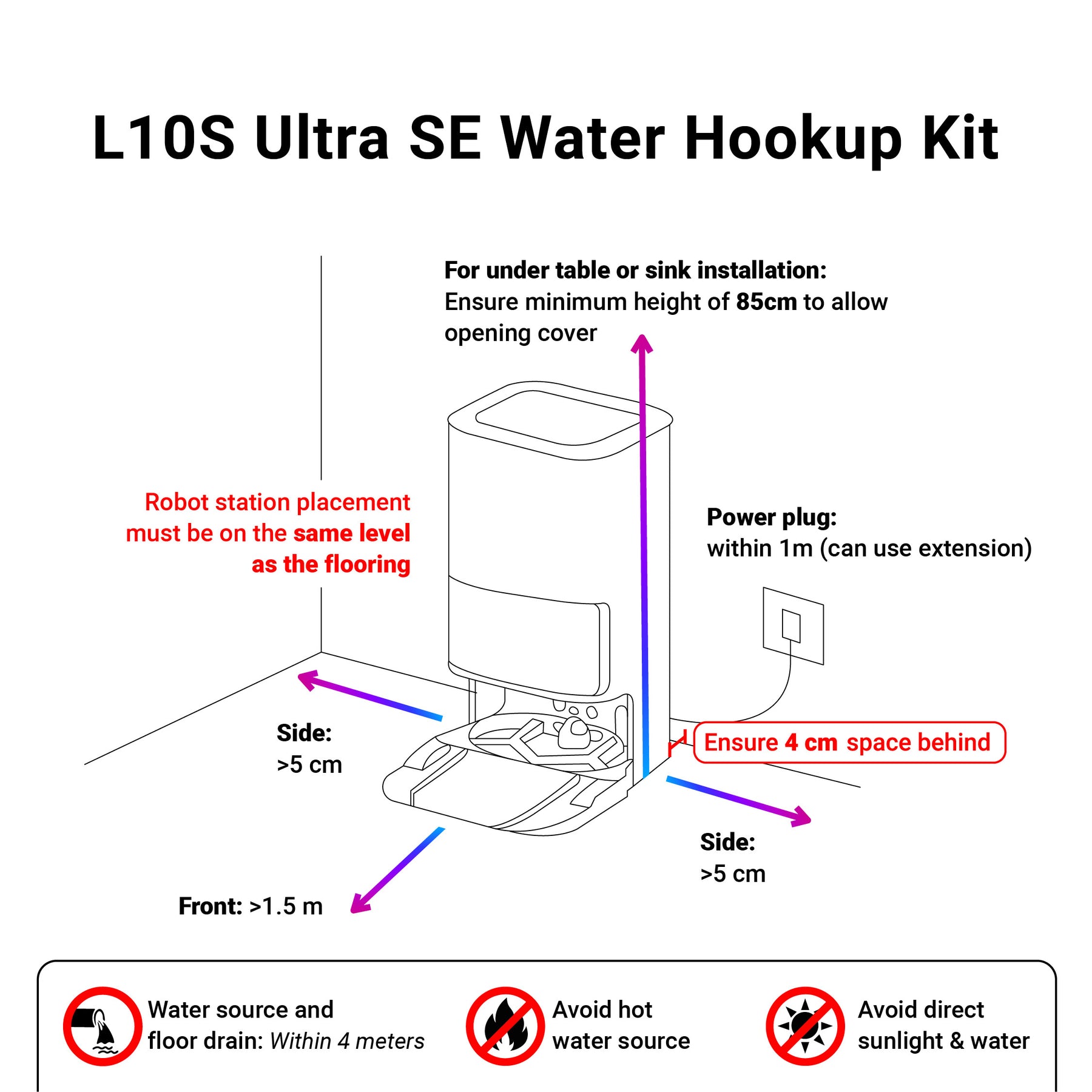 L10S Ultra SE Water Hookup Kit

For under table or sink installation:
Ensure minimum height of 85cm to allow opening cover

Robot station placement must be on the same level as the flooring

Power plug:
within 1m (can use extension)

Ensure 4 cm space behind

Side:
>5 cm

Side:
>5 cm

Front: >1.5 m

Water source and floor drain: Within 4 meters

Avoid hot water source

Avoid direct sunlight & water