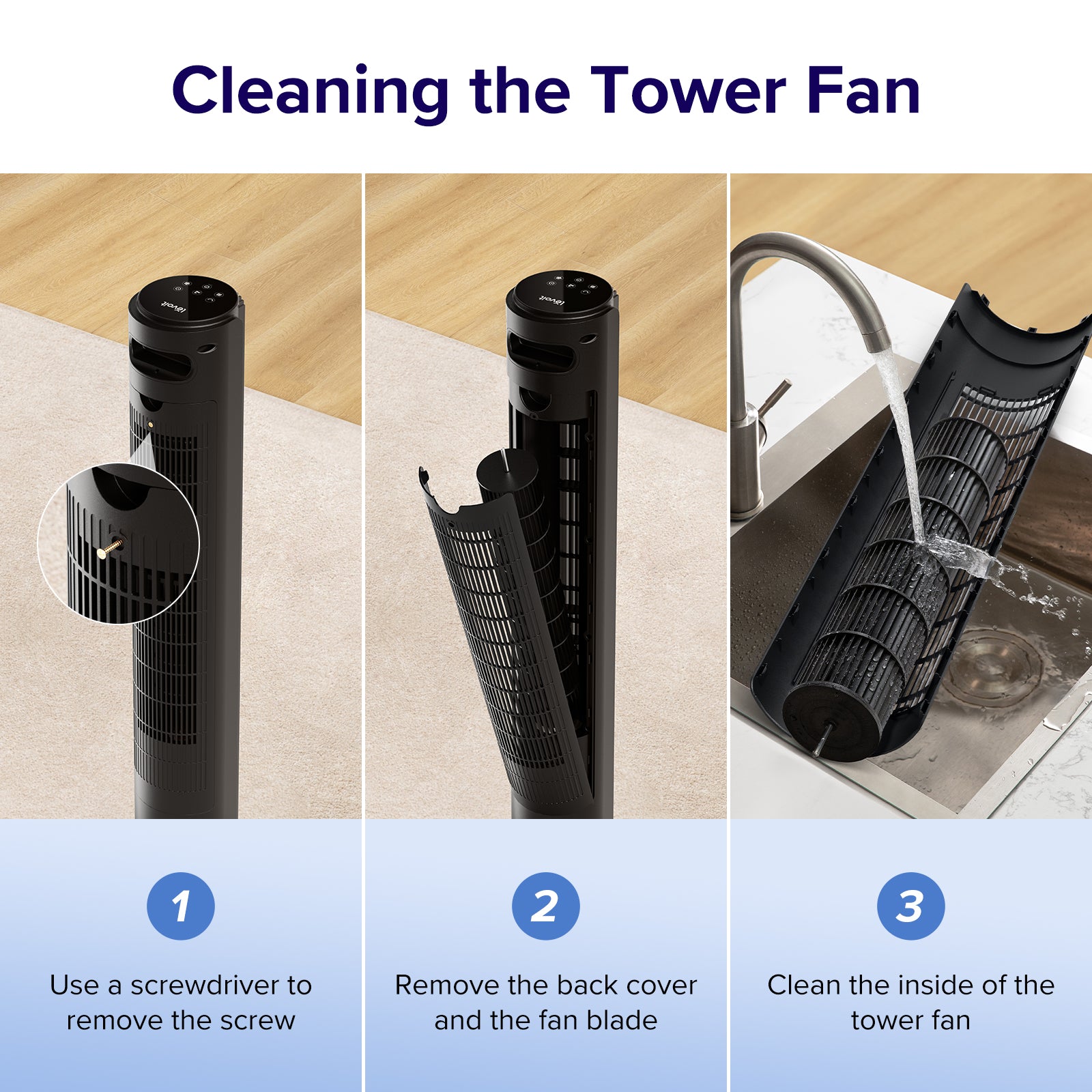 Cleaning the Tower Fan

levoit

levoit

1

Use a screwdriver to remove the screw

2

Remove the back cover and the fan blade

3

Clean the inside of the tower fan