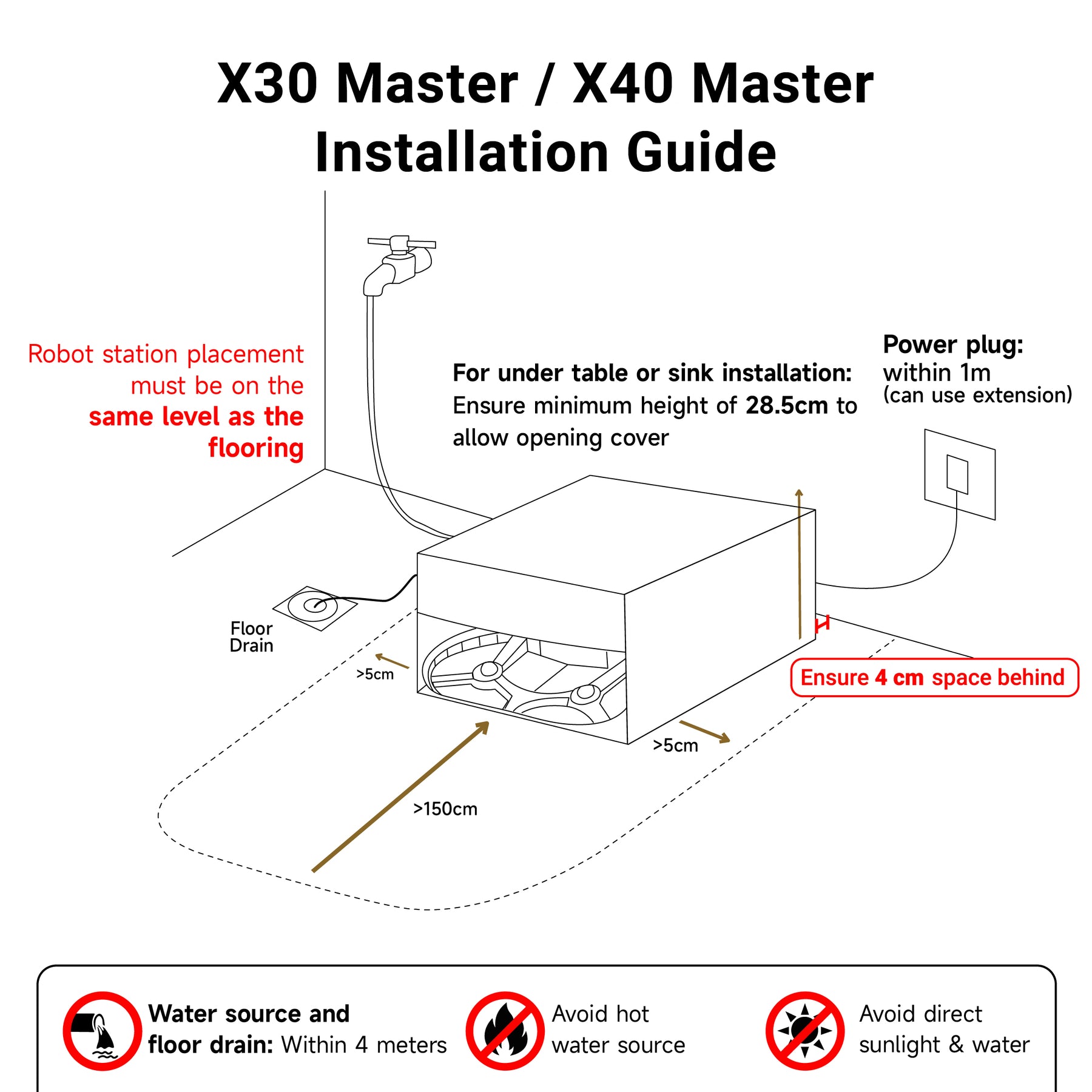 X30 Master / X40 Master
Installation Guide

Robot station placement must be on the same level as the flooring

For under table or sink installation:
Ensure minimum height of 28.5cm to allow opening cover

Power plug:
within 1m
(can use extension)

Floor Drain

>5cm

Ensure 4 cm space behind

>5cm

>150cm

Water source and floor drain: Within 4 meters

Avoid hot water source

Avoid direct sunlight & water