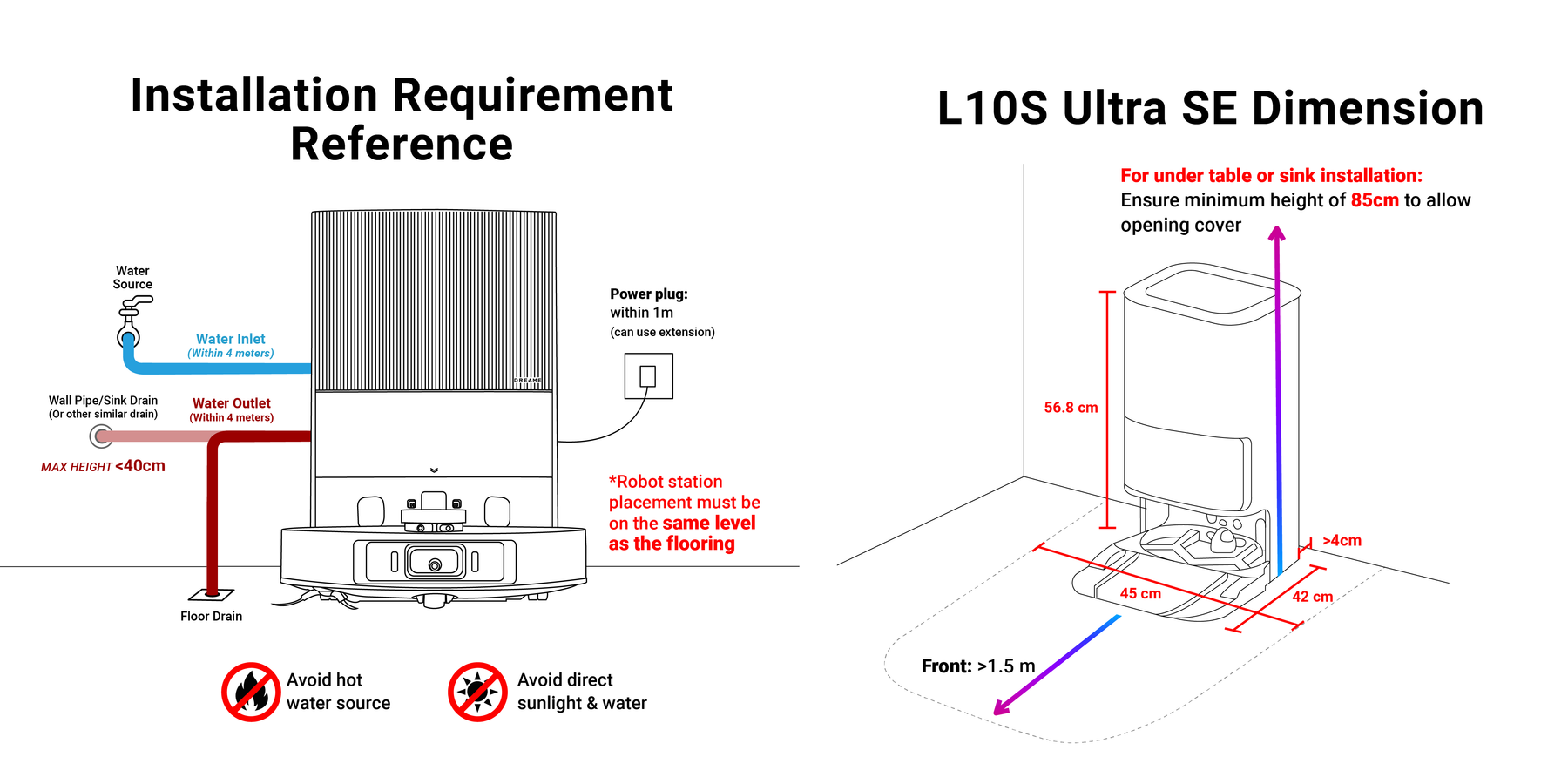 Installation Requirement Reference

Water Source

Water Inlet
(Within 4 meters)

Wall Pipe/Sink Drain
(Or other similar drain)

Water Outlet
(Within 4 meters)

MAX HEIGHT <40cm

DREAME

Power plug:
within 1m
(can use extension)

*Robot station placement must be on the same level as the flooring

Floor Drain

Avoid hot water source

Avoid direct sunlight & water

L10S Ultra SE Dimension

For under table or sink installation:
Ensure minimum height of 85cm to allow opening cover

56.8 cm

>4cm

45 cm

42 cm

Front: >1.5 m