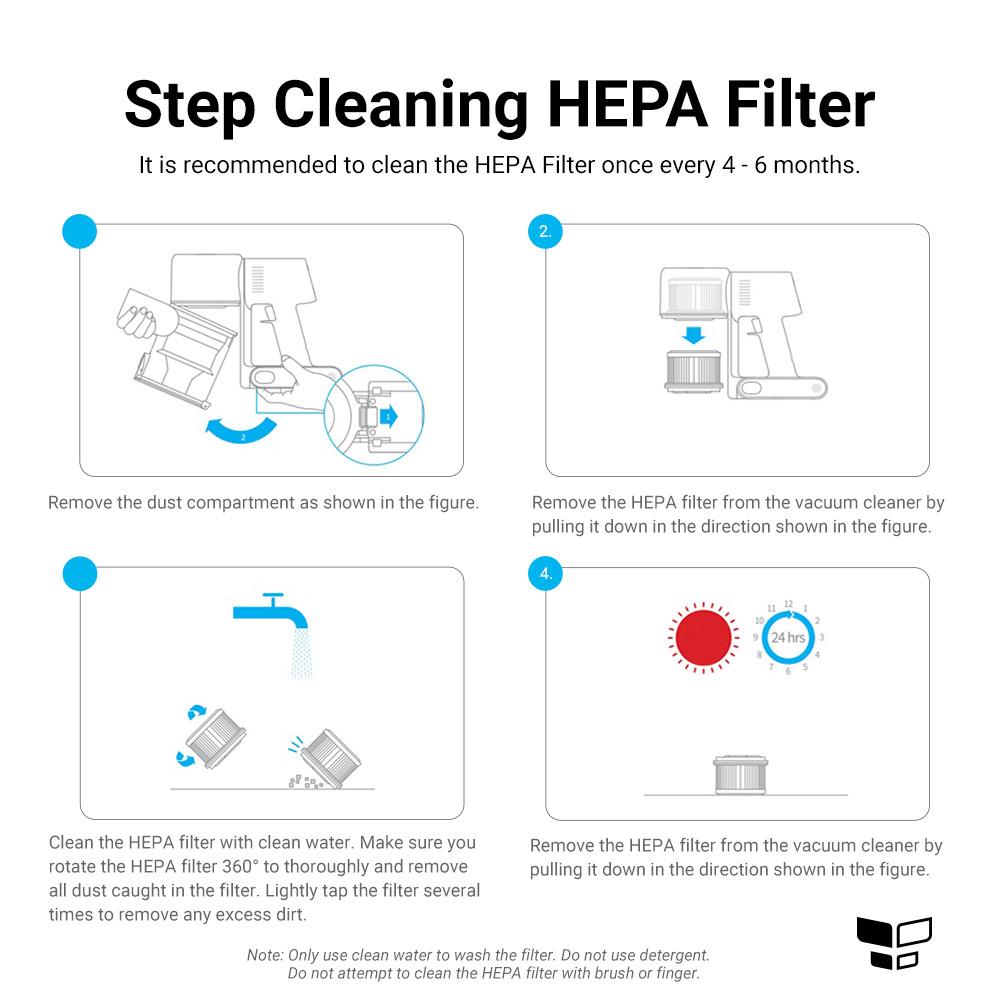 Step Cleaning HEPA Filter

It is recommended to clean the HEPA Filter once every 4 - 6 months.

1

2

Remove the dust compartment as shown in the figure.

2.

Remove the HEPA filter from the vacuum cleaner by pulling it down in the direction shown in the figure.

Clean the HEPA filter with clean water. Make sure you rotate the HEPA filter 360° to thoroughly and remove all dust caught in the filter. Lightly tap the filter several times to remove any excess dirt.

4.

12 1 2 3 4 5 6 7 8 9 10 11

24 hrs

Remove the HEPA filter from the vacuum cleaner by pulling it down in the direction shown in the figure.

Note: Only use clean water to wash the filter. Do not use detergent. Do not attempt to clean the HEPA filter with brush or finger.