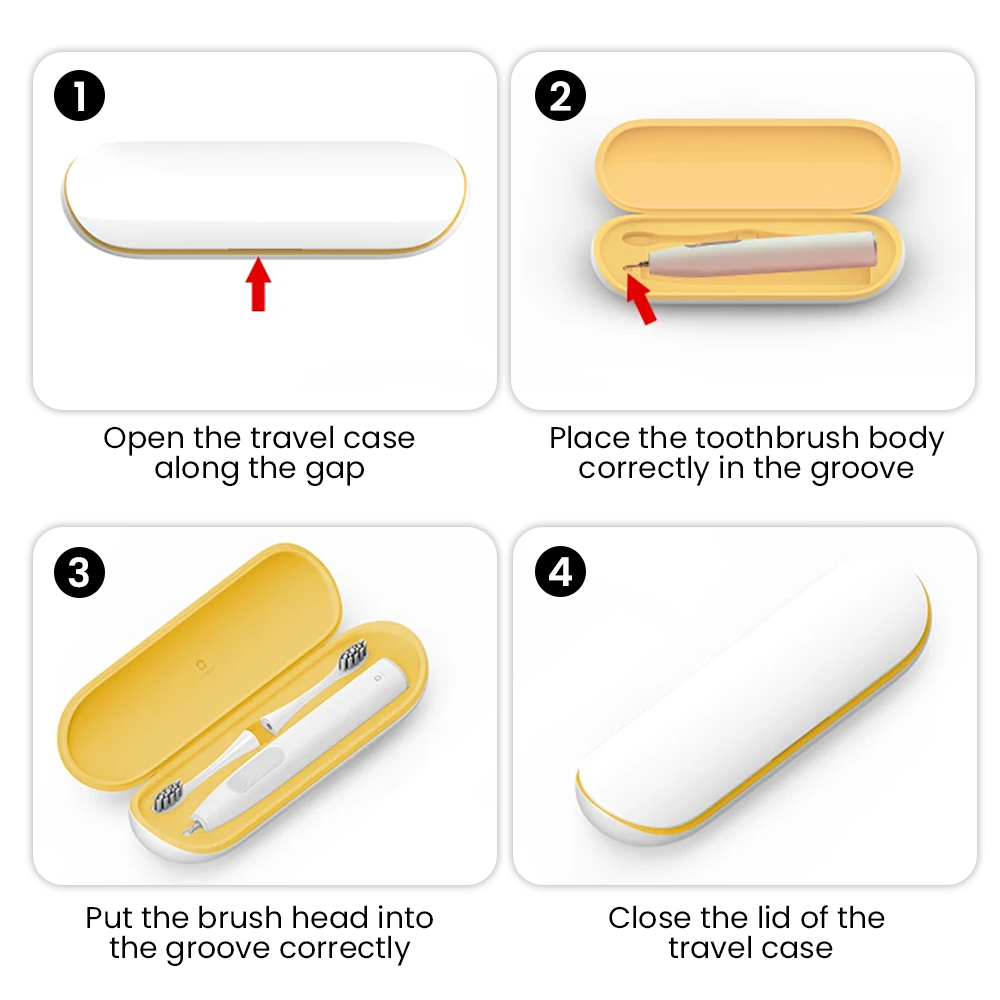 1

Open the travel case along the gap

2

Place the toothbrush body correctly in the groove

3

Put the brush head into the groove correctly

4

Close the lid of the travel case