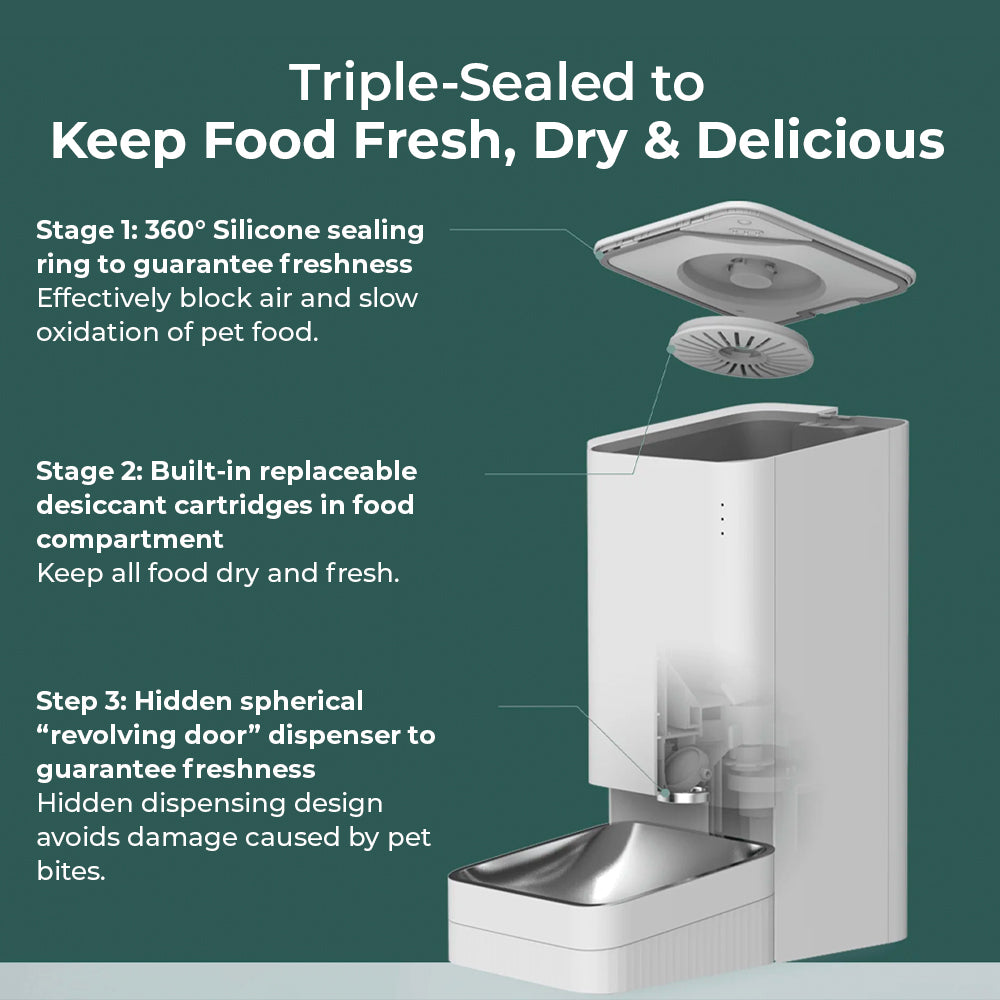 Triple-Sealed to
Keep Food Fresh, Dry & Delicious

Stage 1: 360° Silicone sealing ring to guarantee freshness
Effectively block air and slow oxidation of pet food.

Stage 2: Built-in replaceable desiccant cartridges in food compartment
Keep all food dry and fresh.

Step 3: Hidden spherical “revolving door” dispenser to guarantee freshness
Hidden dispensing design avoids damage caused by pet bites.