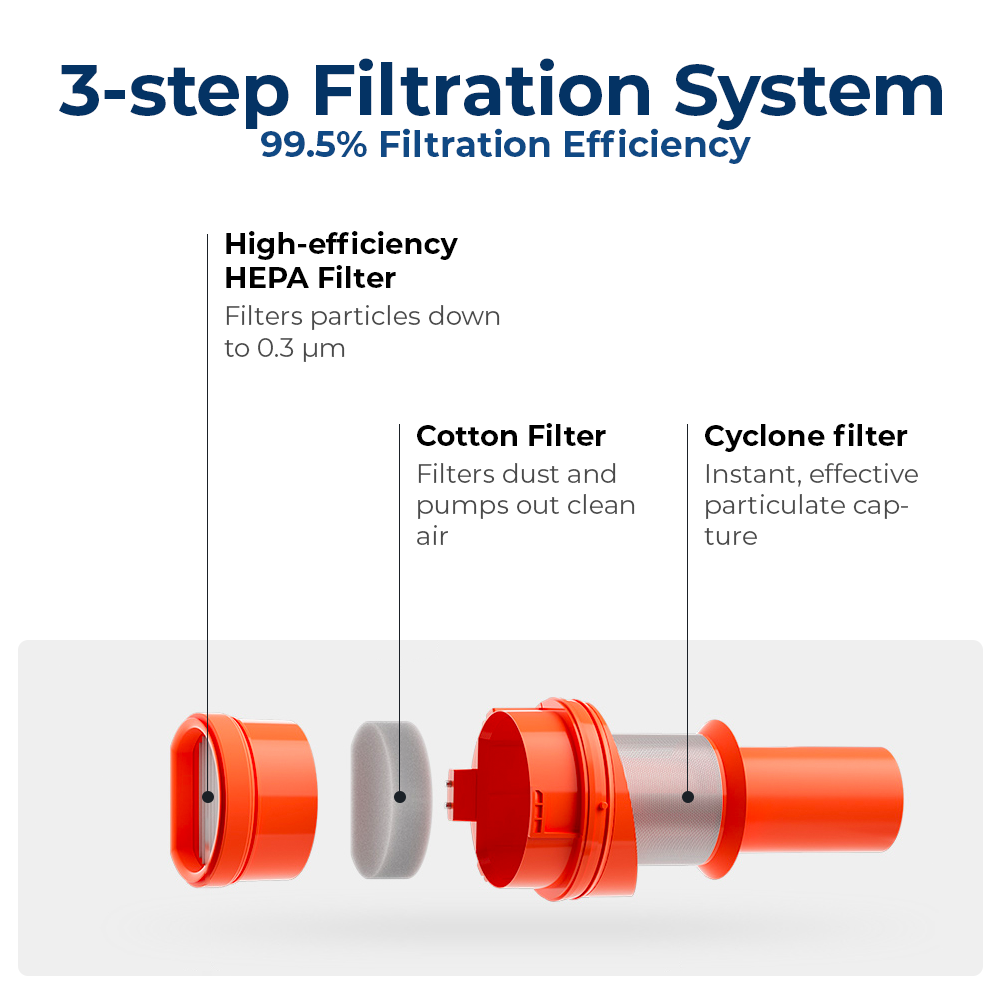 3-step Filtration System
99.5% Filtration Efficiency

High-efficiency HEPA Filter
Filters particles down to 0.3 μm

Cotton Filter
Filters dust and pumps out clean air

Cyclone filter
Instant, effective particulate capture