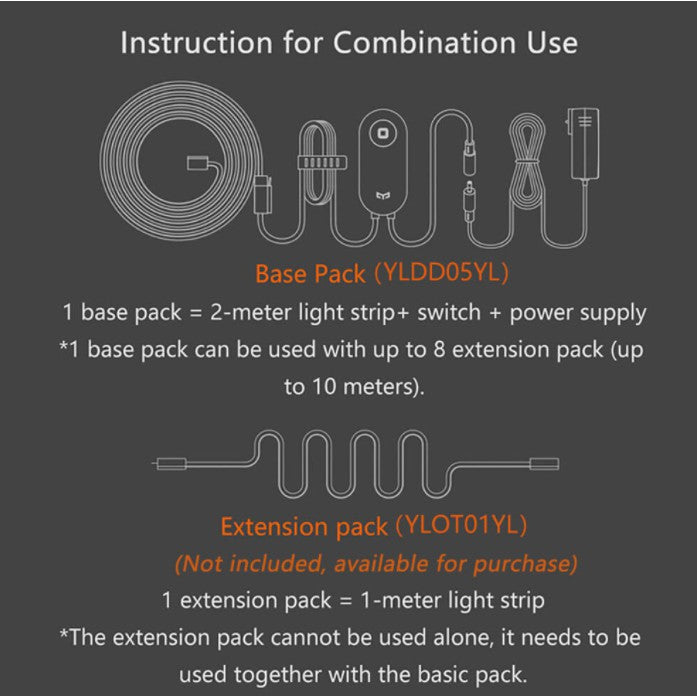 Instruction for Combination Use

Base Pack (YLDD05YL)

1 base pack = 2-meter light strip+ switch + power supply

*1 base pack can be used with up to 8 extension pack (up to 10 meters).

Extension pack (YLOT01YL)

(Not included, available for purchase)

1 extension pack = 1-meter light strip

*The extension pack cannot be used alone, it needs to be used together with the basic pack.