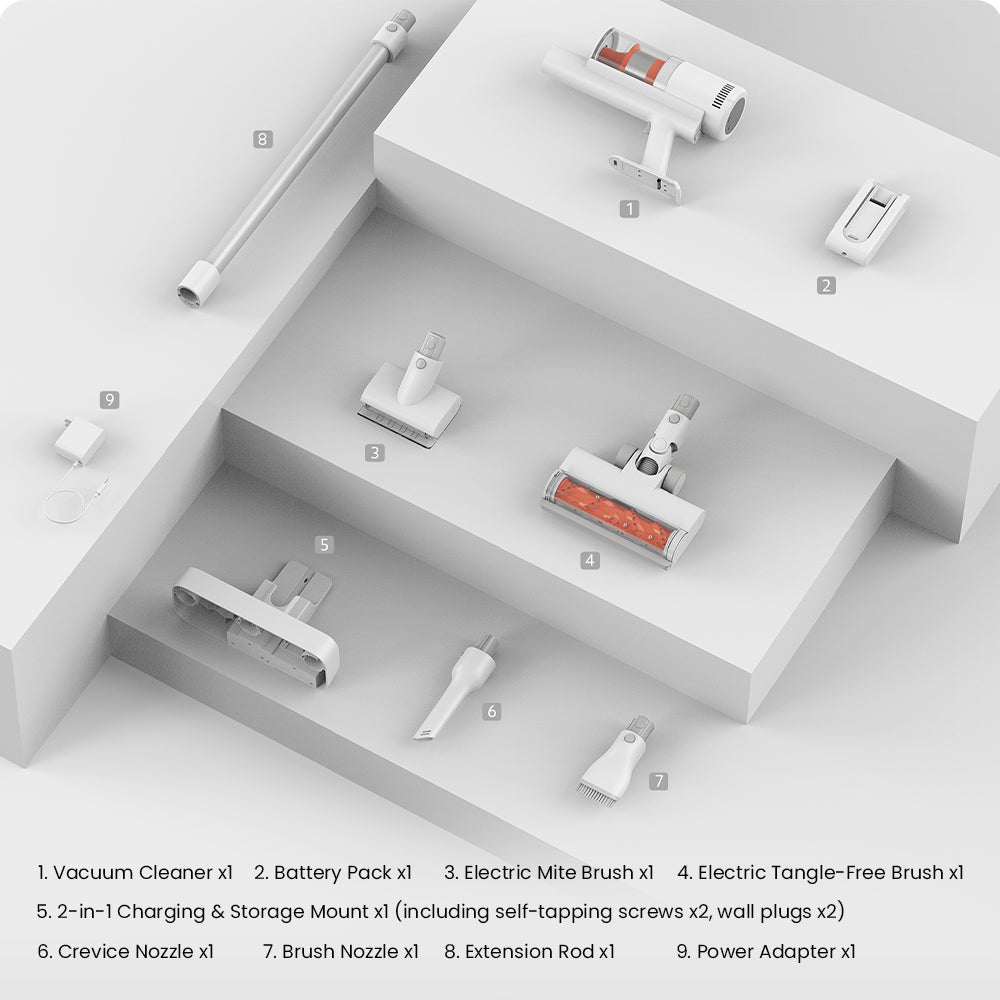 8

1

2

9

3

4

5

6

7

1. Vacuum Cleaner x1 2. Battery Pack x1 3. Electric Mite Brush x1 4. Electric Tangle-Free Brush x1

5. 2-in-1 Charging & Storage Mount x1 (including self-tapping screws x2, wall plugs x2)

6. Crevice Nozzle x1 7. Brush Nozzle x1 8. Extension Rod x1 9. Power Adapter x1