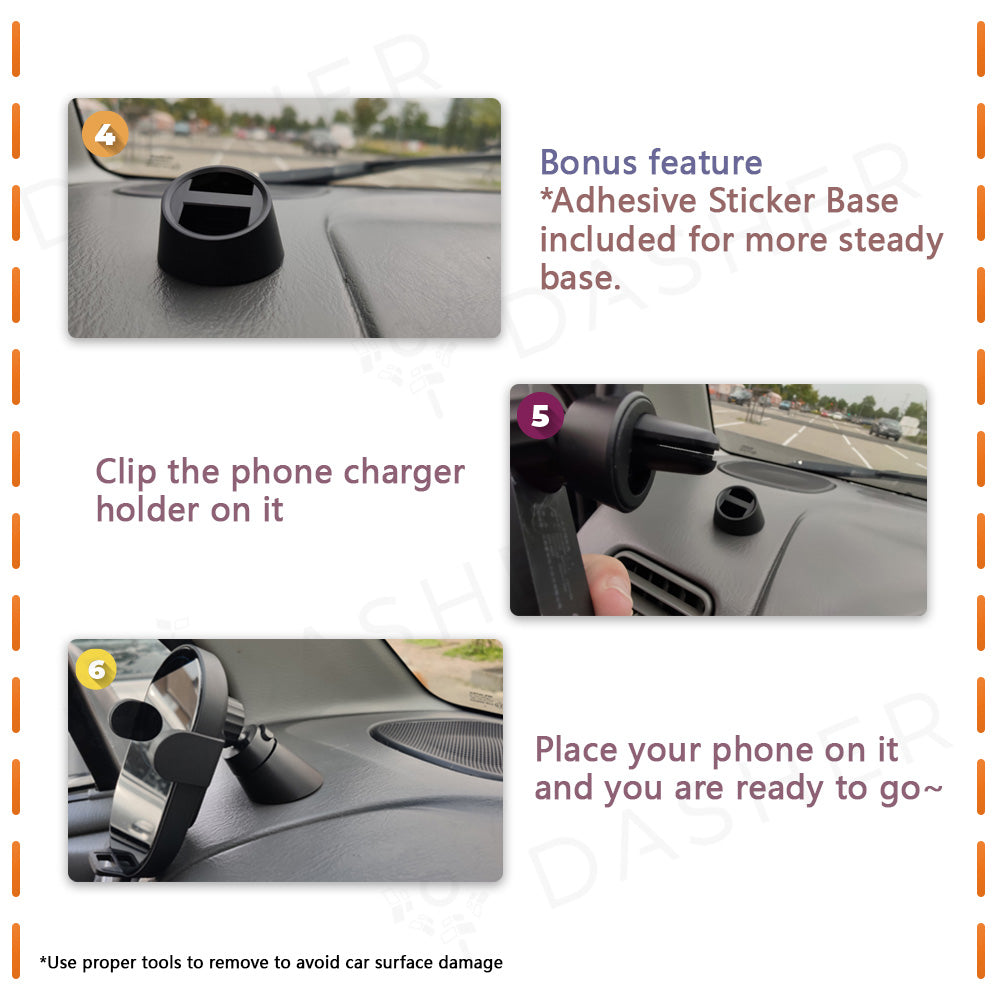 4

Bonus feature
*Adhesive Sticker Base included for more steady base.

5

Clip the phone charger holder on it

6

Place your phone on it and you are ready to go~

*Use proper tools to remove to avoid car surface damage

DASHER