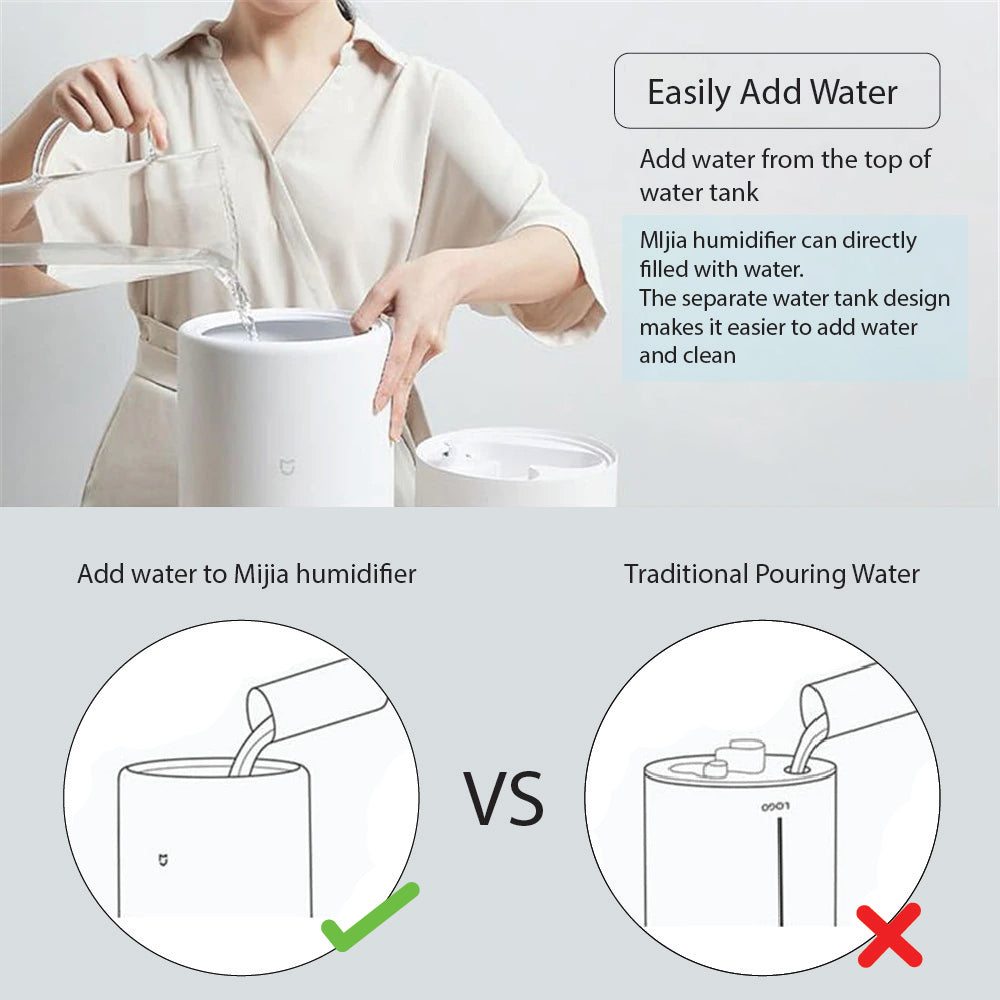 Easily Add Water

Add water from the top of water tank

MIjia humidifier can directly filled with water.
The separate water tank design makes it easier to add water and clean

Add water to Mijia humidifier

Traditional Pouring Water

VS

LOGO