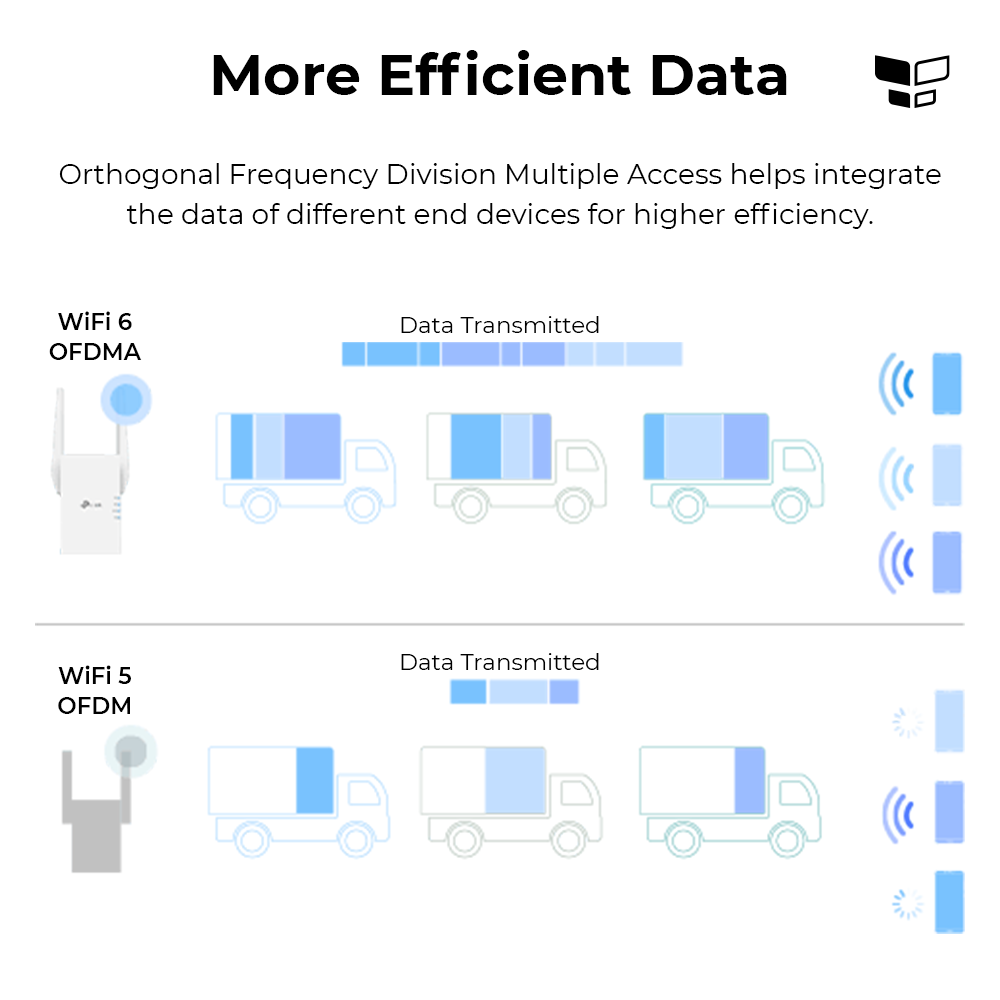 More Efficient Data

Orthogonal Frequency Division Multiple Access helps integrate the data of different end devices for higher efficiency.

WiFi 6
OFDMA

Data Transmitted

WiFi 5
OFDM

Data Transmitted