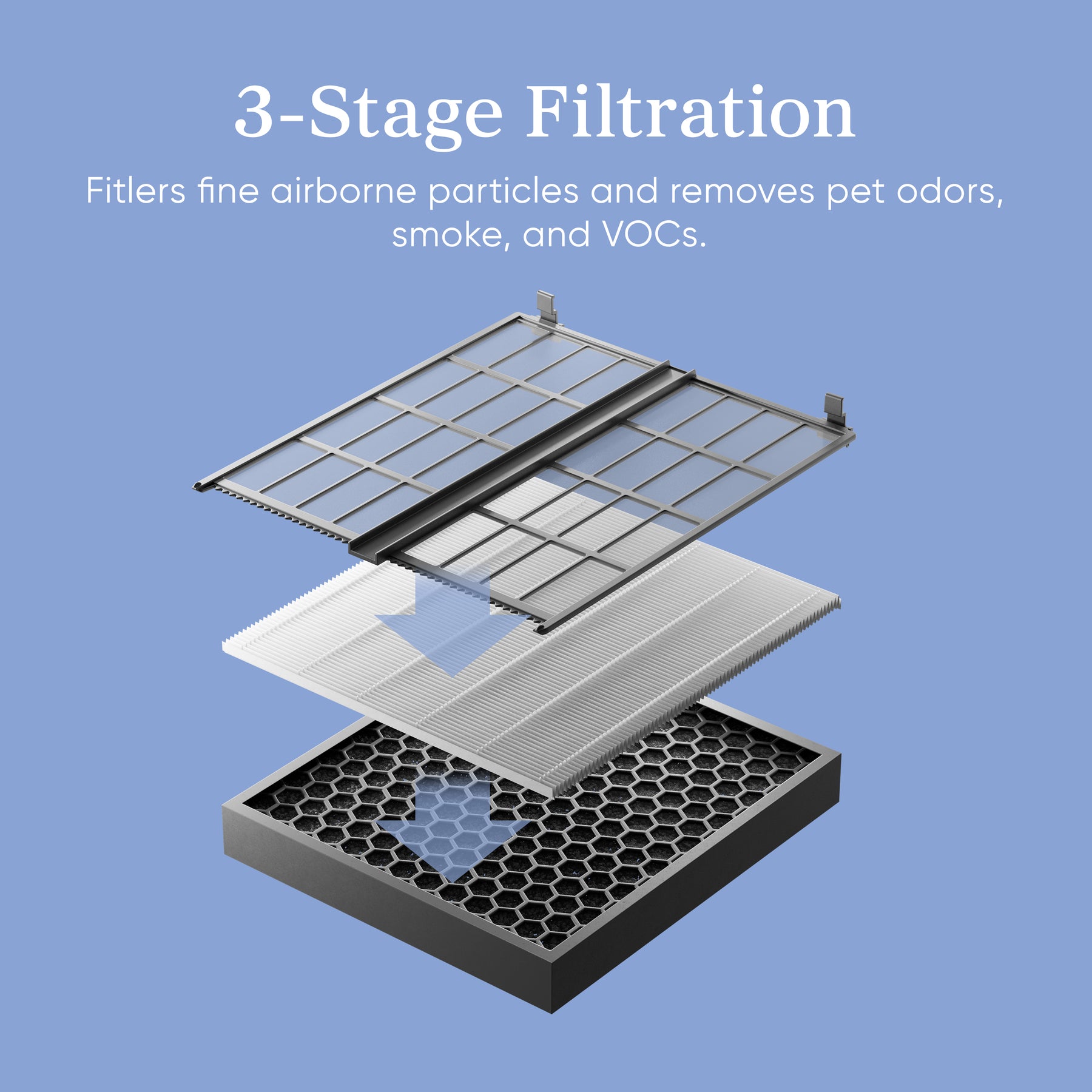 3-Stage Filtration

Fitlers fine airborne particles and removes pet odors, smoke, and VOCs.