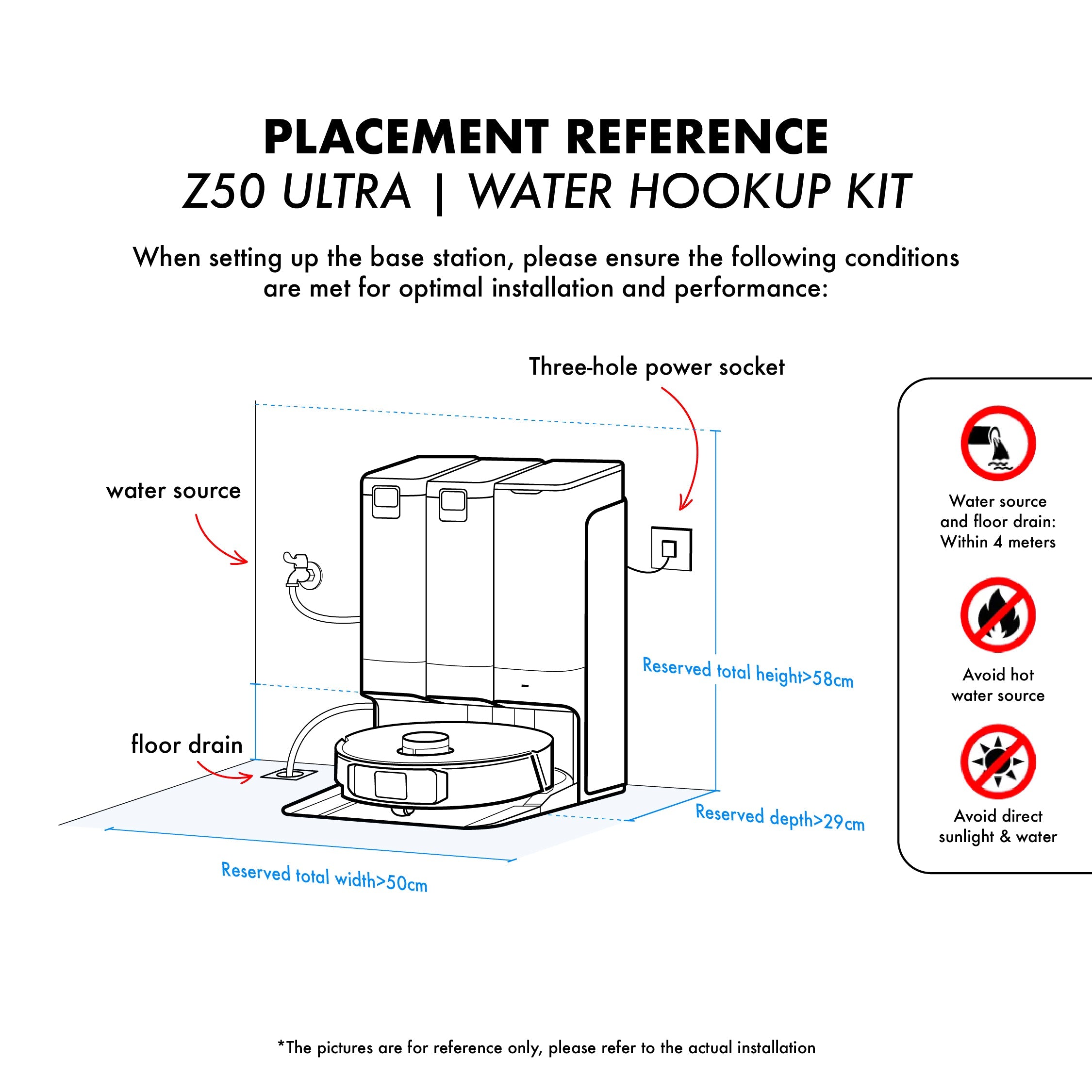 PLACEMENT REFERENCE
Z50 ULTRA | WATER HOOKUP KIT

When setting up the base station, please ensure the following conditions are met for optimal installation and performance:

Three-hole power socket

water source

floor drain

Reserved total height>58cm

Reserved depth>29cm

Reserved total width>50cm

Water source and floor drain: Within 4 meters

Avoid hot water source

Avoid direct sunlight & water

*The pictures are for reference only, please refer to the actual installation