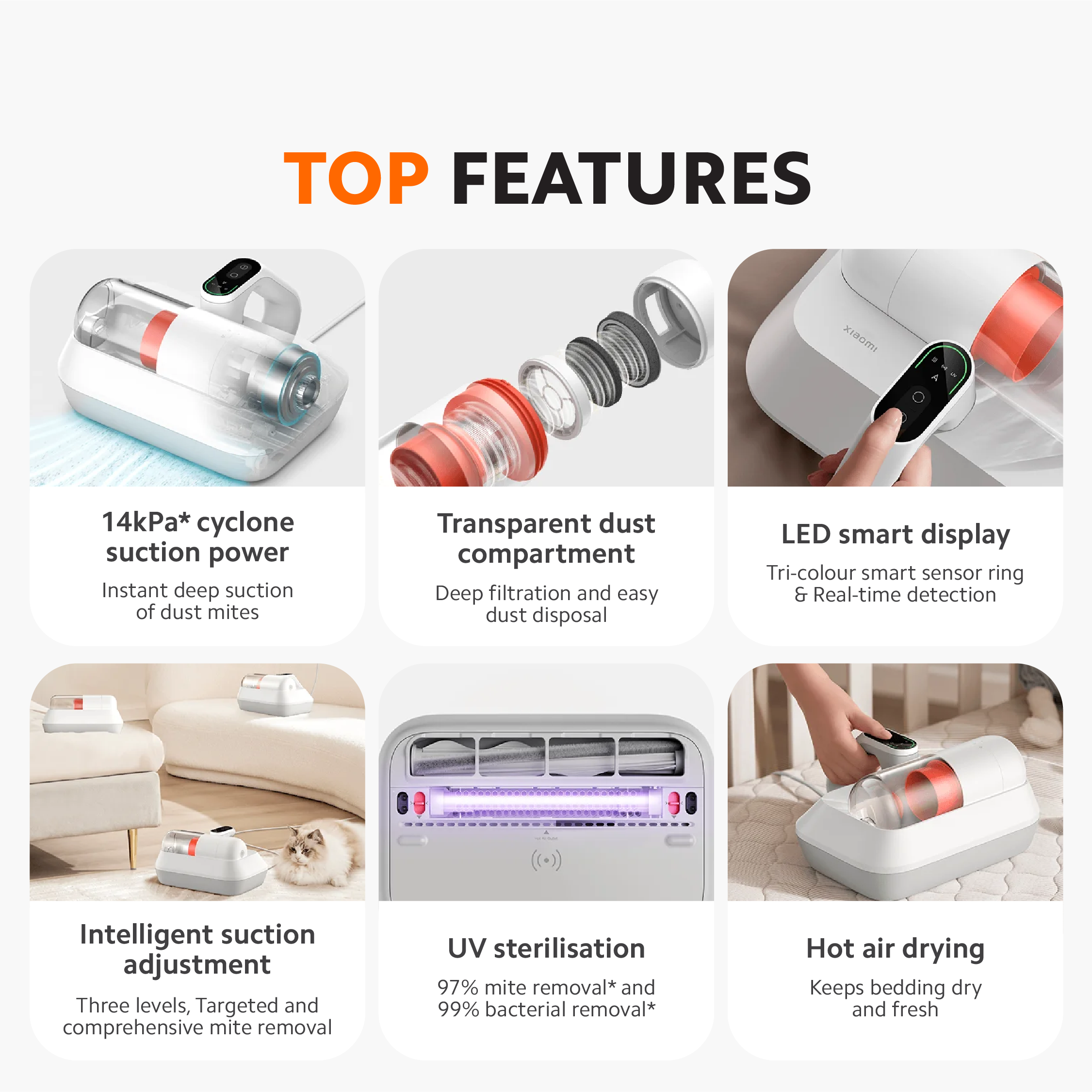 TOP FEATURES

xiaomi

14kPa* cyclone suction power

Instant deep suction of dust mites

Transparent dust compartment

Deep filtration and easy dust disposal

LED smart display

Tri-colour smart sensor ring & Real-time detection

Intelligent suction adjustment

Three levels, Targeted and comprehensive mite removal

UV sterilisation

97% mite removal* and 99% bacterial removal*

Hot air drying

Keeps bedding dry and fresh