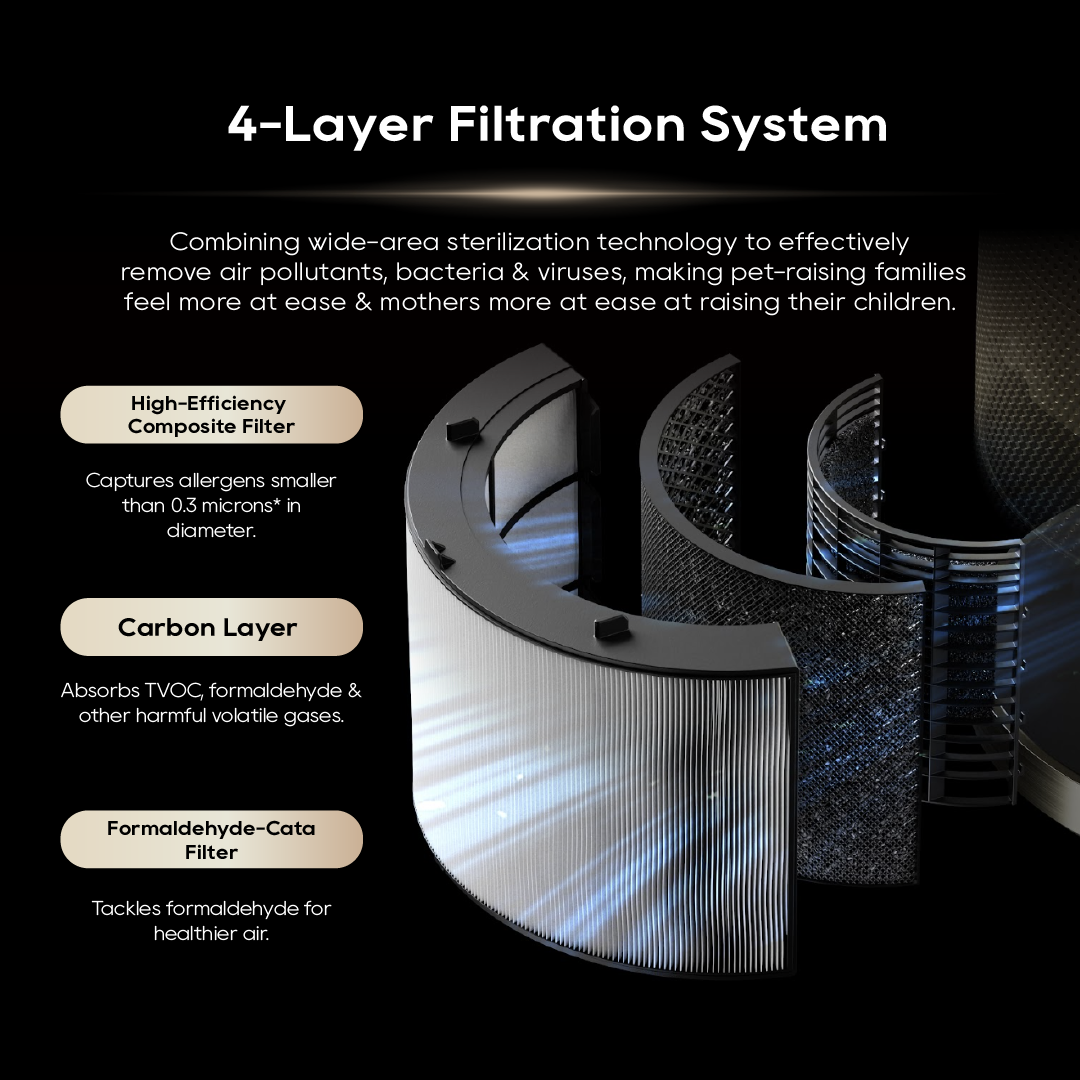 4-Layer Filtration System

Combining wide-area sterilization technology to effectively remove air pollutants, bacteria & viruses, making pet-raising families feel more at ease & mothers more at ease at raising their children.

High-Efficiency Composite Filter

Captures allergens smaller than 0.3 microns* in diameter.

Carbon Layer

Absorbs TVOC, formaldehyde & other harmful volatile gases.

Formaldehyde-Cata Filter

Tackles formaldehyde for healthier air.