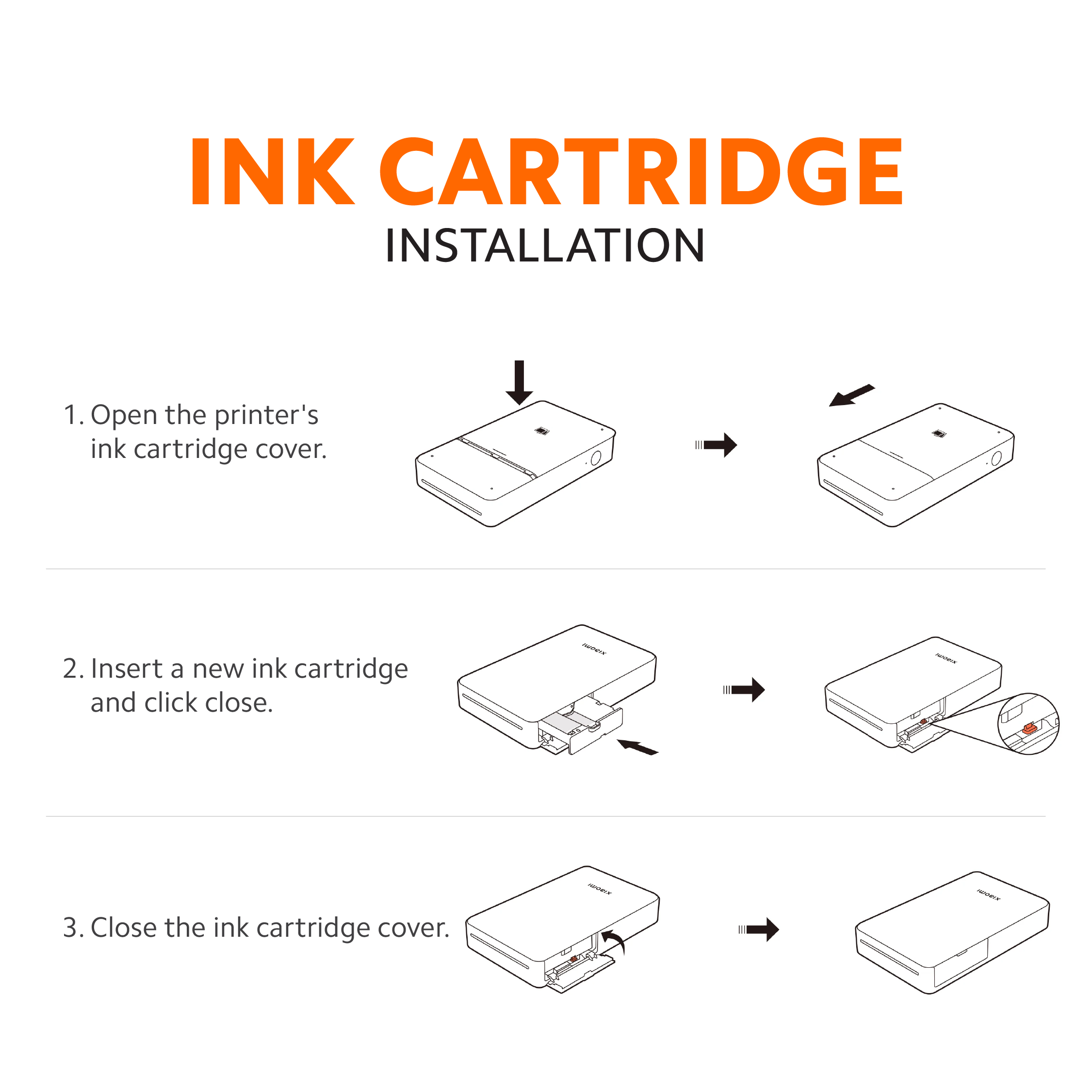 INK CARTRIDGE
INSTALLATION

1. Open the printer's ink cartridge cover.

2. Insert a new ink cartridge and click close.

xiaomi

xiaomi

3. Close the ink cartridge cover.

xiaomi

xiaomi