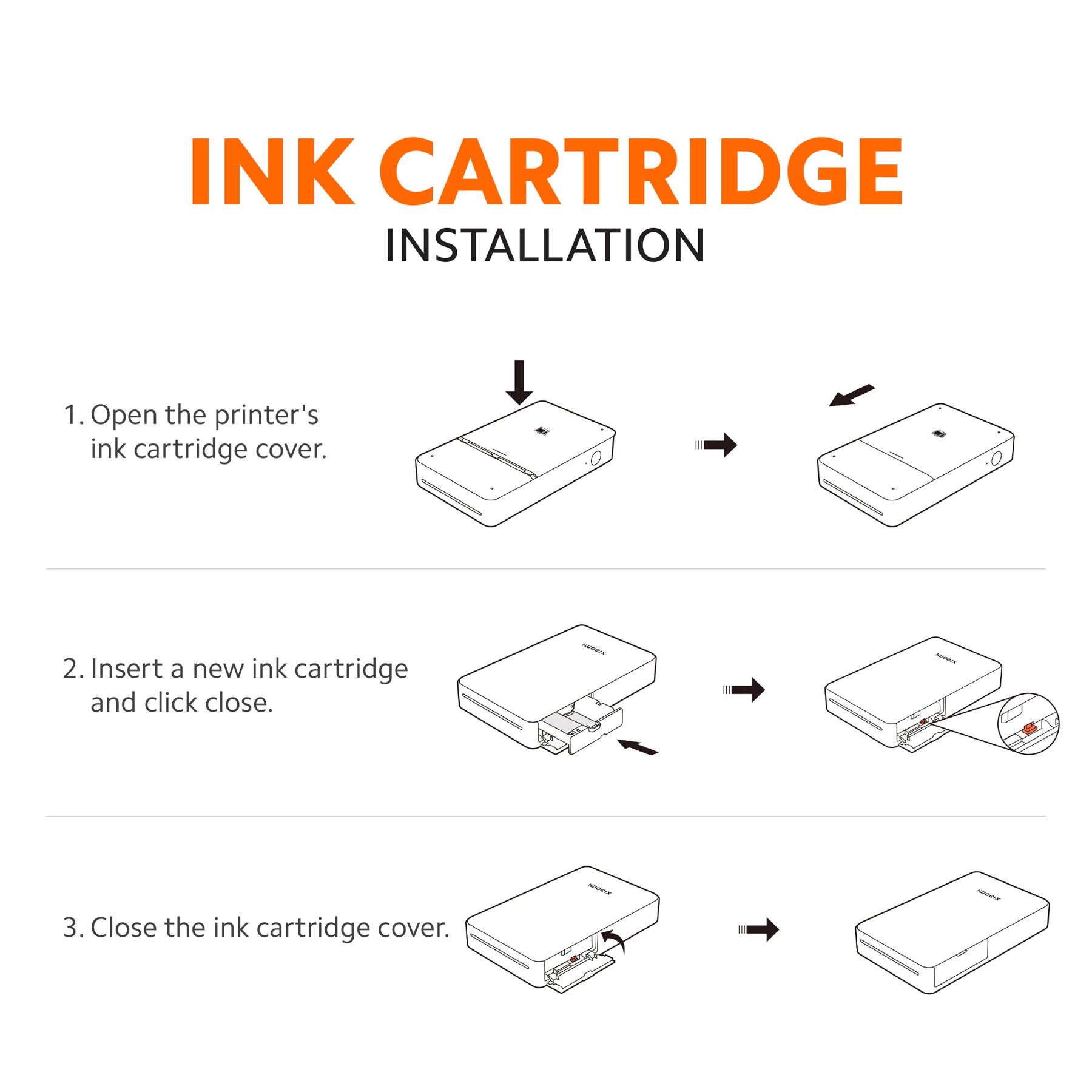 INK CARTRIDGE
INSTALLATION

1. Open the printer's ink cartridge cover.

2. Insert a new ink cartridge and click close.

xiaomi

xiaomi

3. Close the ink cartridge cover.

xiaomi

xiaomi