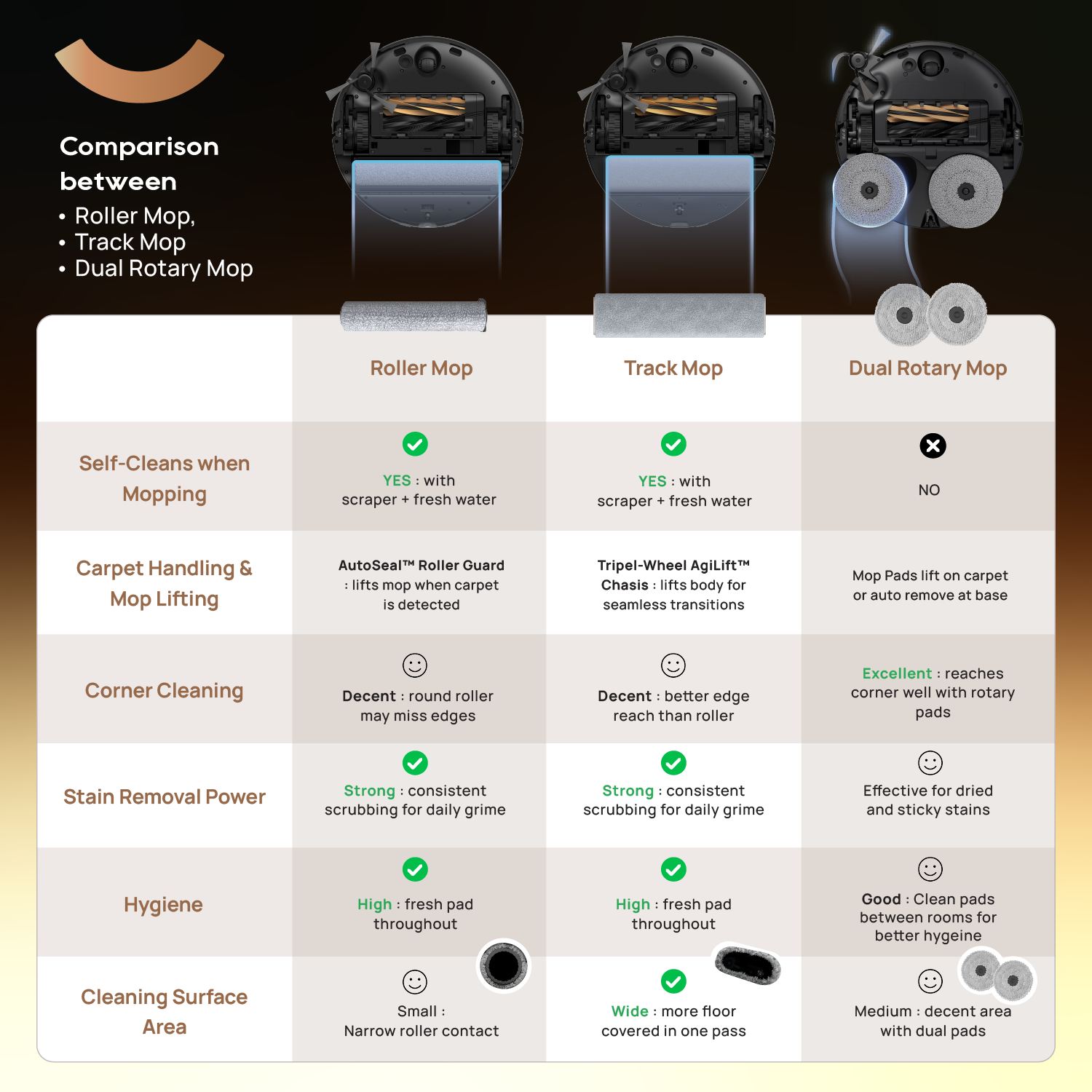 Comparison between

• Roller Mop,
• Track Mop
• Dual Rotary Mop

| | Roller Mop | Track Mop | Dual Rotary Mop |
|---|---|---|---|
| Self-Cleans when Mopping | YES : with scraper + fresh water | YES : with scraper + fresh water | NO |
| Carpet Handling & Mop Lifting | AutoSeal™ Roller Guard : lifts mop when carpet is detected | Tripel-Wheel AgiLift™ Chasis : lifts body for seamless transitions | Mop Pads lift on carpet or auto remove at base |
| Corner Cleaning | Decent : round roller may miss edges | Decent : better edge reach than roller | Excellent : reaches corner well with rotary pads |
| Stain Removal Power | Strong : consistent scrubbing for daily grime | Strong : consistent scrubbing for daily grime | Effective for dried and sticky stains |
| Hygiene | High : fresh pad throughout | High : fresh pad throughout | Good : Clean pads between rooms for better hygeine |
| Cleaning Surface Area | Small : Narrow roller contact | Wide : more floor covered in one pass | Medium : decent area with dual pads |