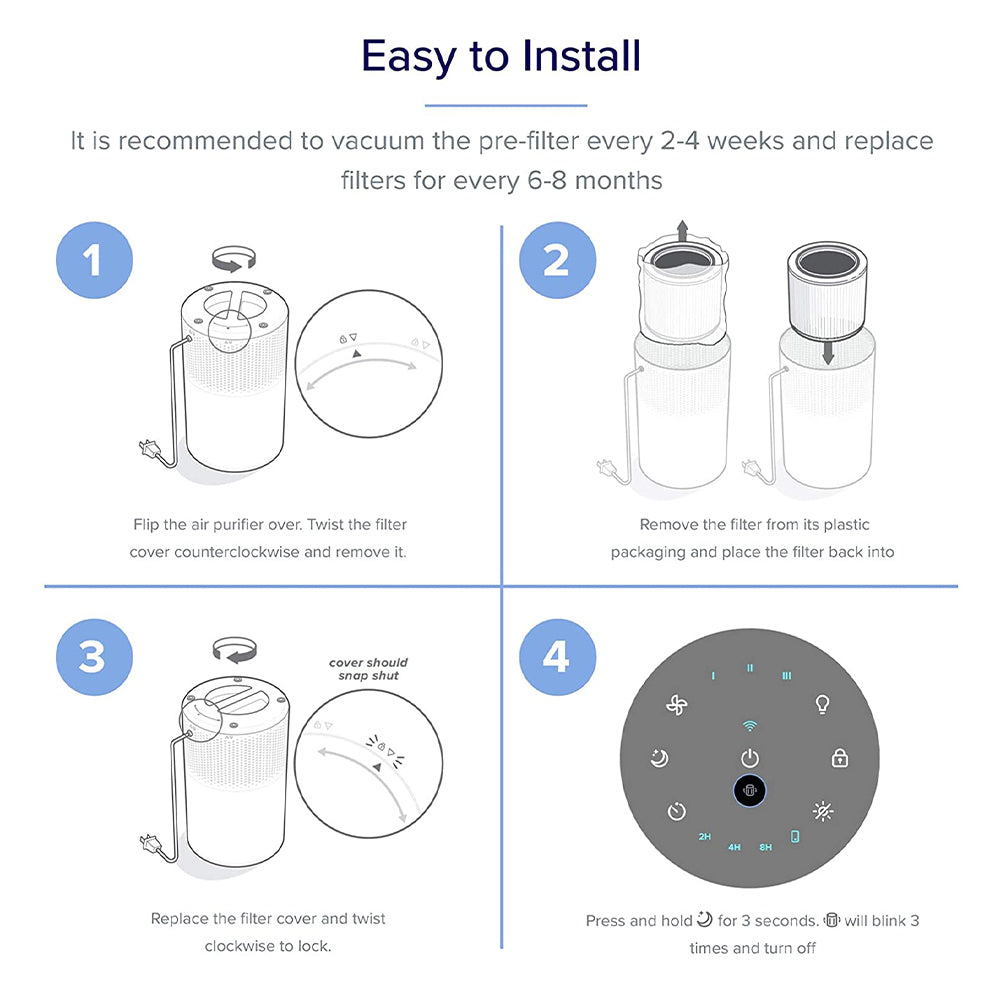 Easy to Install

It is recommended to vacuum the pre-filter every 2-4 weeks and replace filters for every 6-8 months

1

Flip the air purifier over. Twist the filter cover counterclockwise and remove it.

2

Remove the filter from its plastic packaging and place the filter back into

3

cover should snap shut

Replace the filter cover and twist clockwise to lock.

4

I II III

2H 4H 8H

Press and hold for 3 seconds. will blink 3 times and turn off