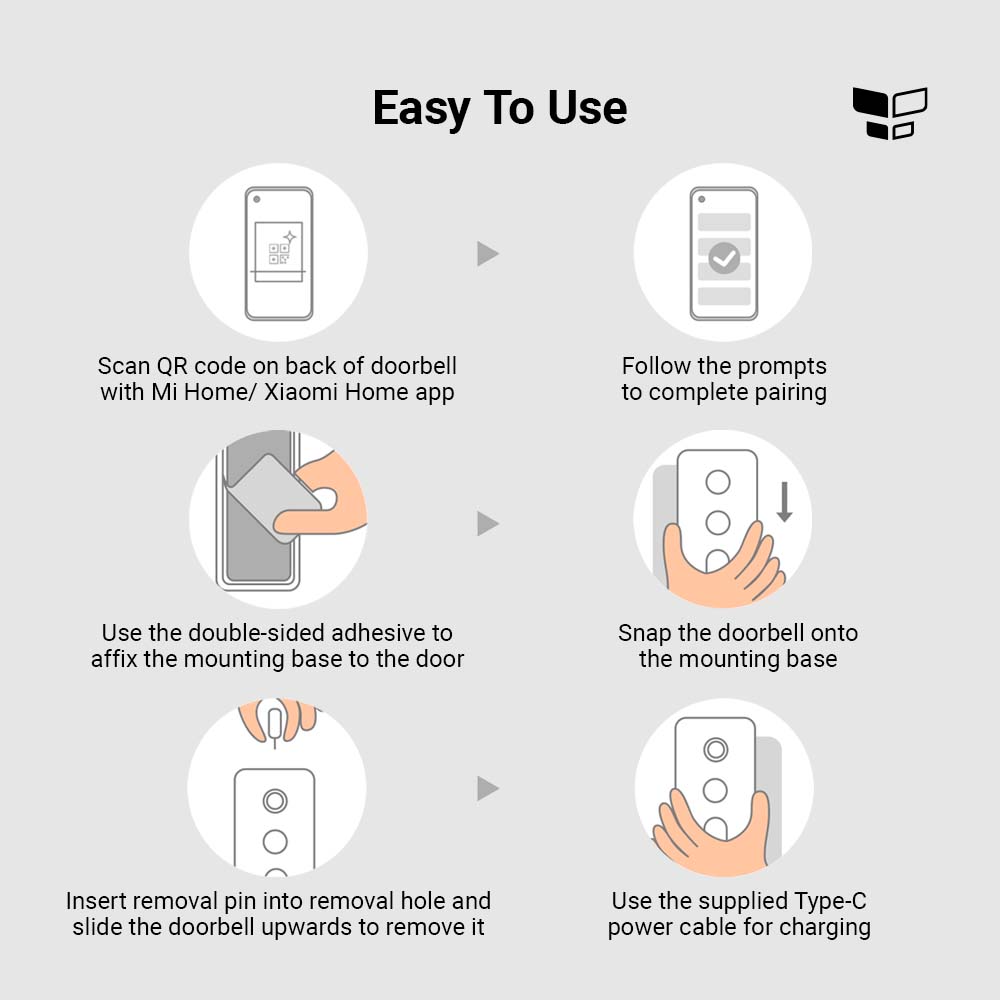 Easy To Use

Scan QR code on back of doorbell with Mi Home/ Xiaomi Home app

Follow the prompts to complete pairing

Use the double-sided adhesive to affix the mounting base to the door

Snap the doorbell onto the mounting base

Insert removal pin into removal hole and slide the doorbell upwards to remove it

Use the supplied Type-C power cable for charging