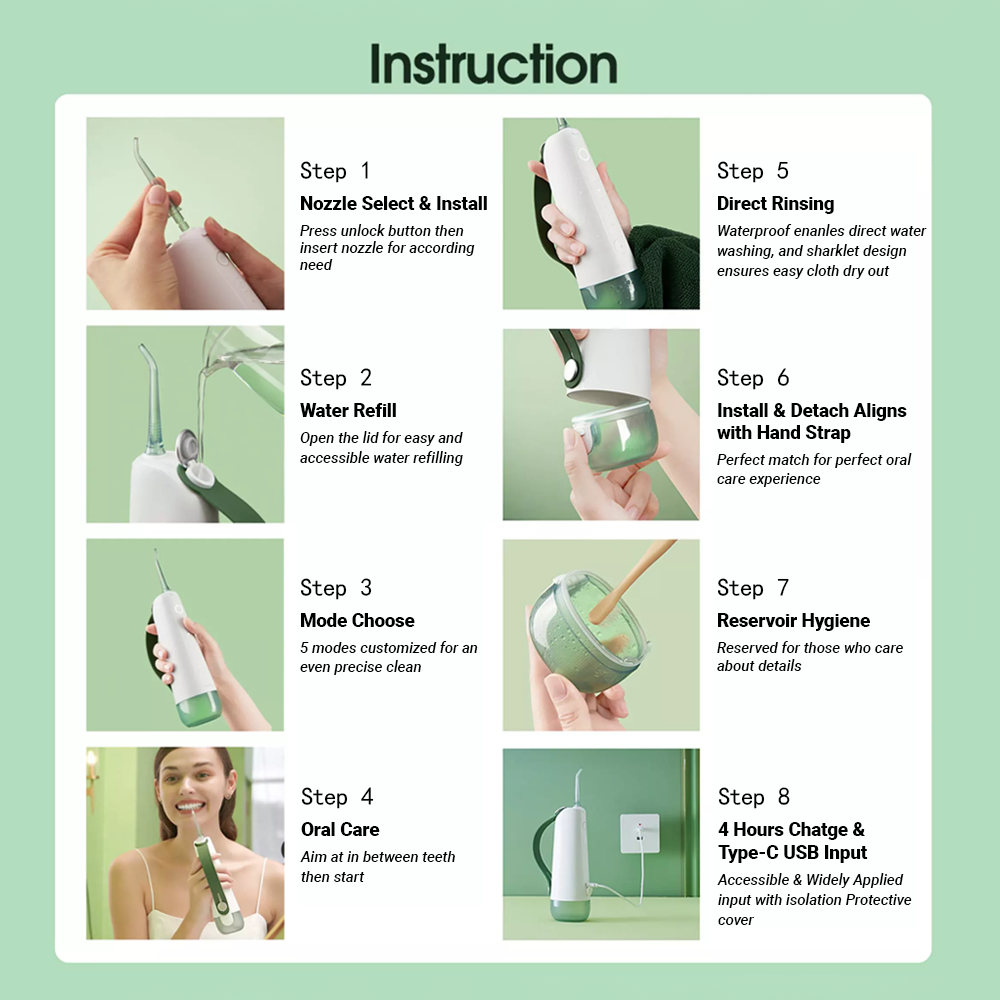 Instruction

Step 1
Nozzle Select & Install
Press unlock button then insert nozzle for according need

Step 2
Water Refill
Open the lid for easy and accessible water refilling

Step 3
Mode Choose
5 modes customized for an even precise clean

Step 4
Oral Care
Aim at in between teeth then start

Step 5
Direct Rinsing
Waterproof enanles direct water washing, and sharklet design ensures easy cloth dry out

Step 6
Install & Detach Aligns with Hand Strap
Perfect match for perfect oral care experience

Step 7
Reservoir Hygiene
Reserved for those who care about details

Step 8
4 Hours Chatge & Type-C USB Input
Accessible & Widely Applied input with isolation Protective cover